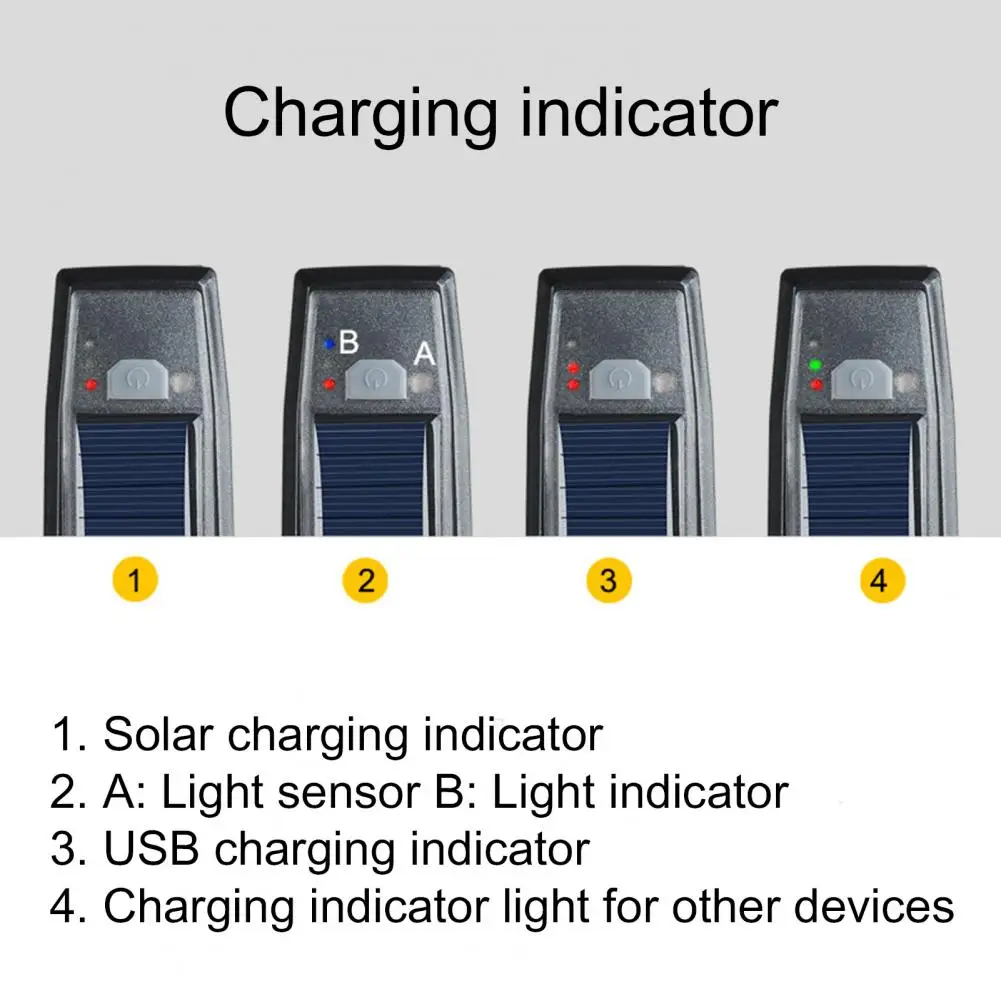 Charging indicator

B A

1

2

3

4

1. Solar charging indicator
2. A: Light sensor B: Light indicator
3. USB charging indicator
4. Charging indicator light for other devices