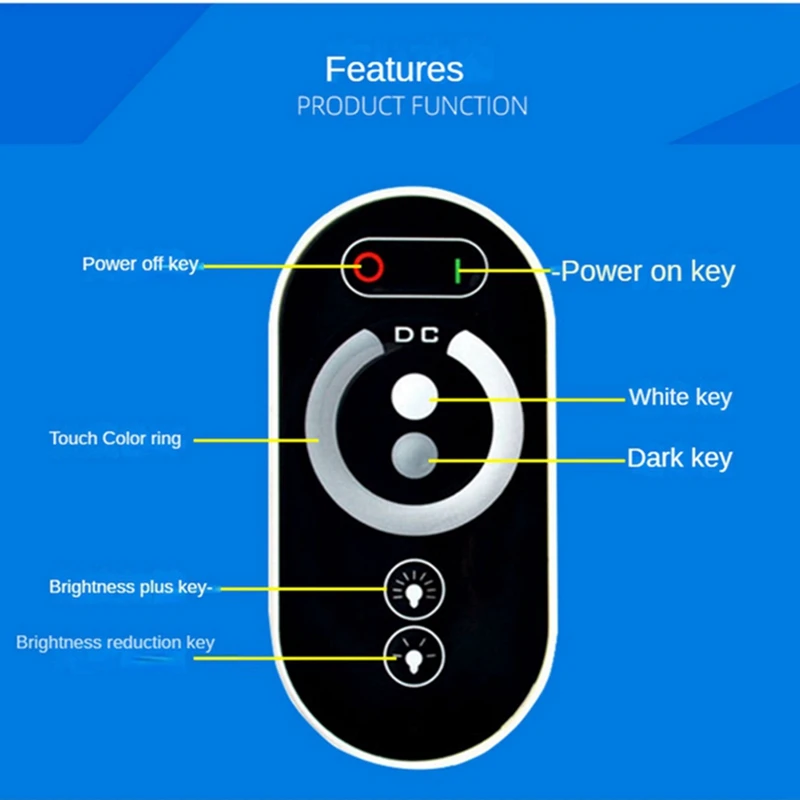 Features
PRODUCT FUNCTION

Power off key

-Power on key

DC

White key

Touch Color ring

Dark key

Brightness plus key-

Brightness reduction key