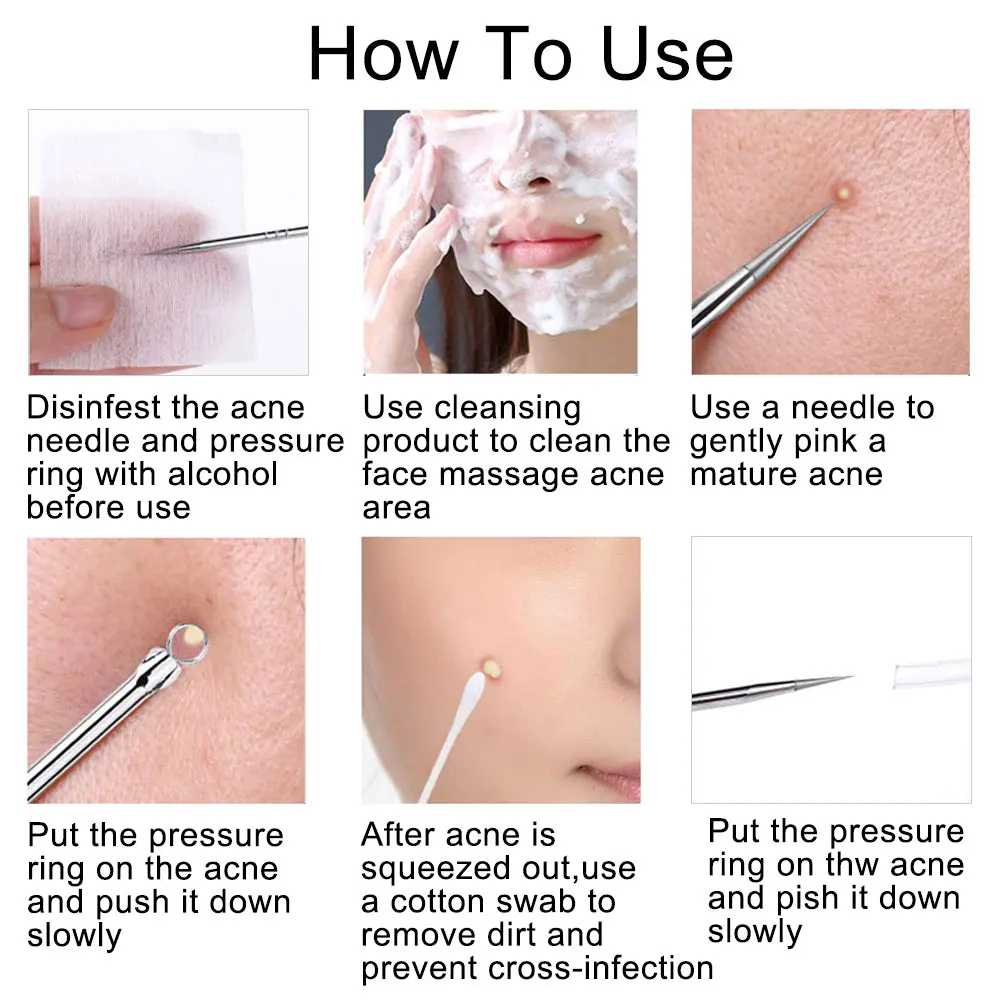 How To Use

Disinfest the acne needle and pressure ring with alcohol before use

Use cleansing product to clean the face massage acne area

Use a needle to gently pink a mature acne

Put the pressure ring on the acne and push it down slowly

After acne is squeezed out,use a cotton swab to remove dirt and prevent cross-infection

Put the pressure ring on thw acne and pish it down slowly