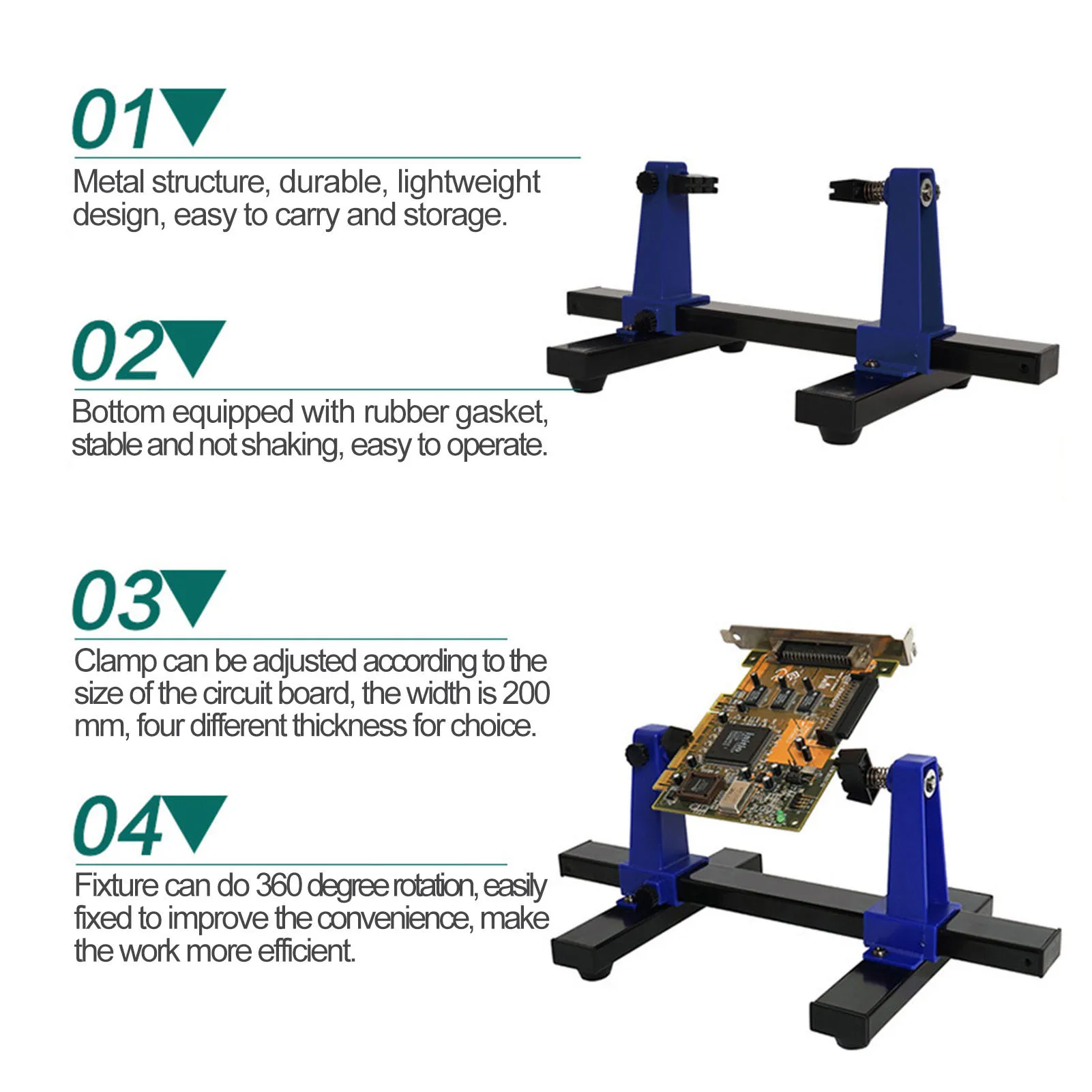 01

Metal structure, durable, lightweight design, easy to carry and storage.

02

Bottom equipped with rubber gasket, stable and not shaking, easy to operate.

03

Clamp can be adjusted according to the size of the circuit board, the width is 200 mm, four different thickness for choice.

04

Fixture can do 360 degree rotation, easily fixed to improve the convenience, make the work more efficient.