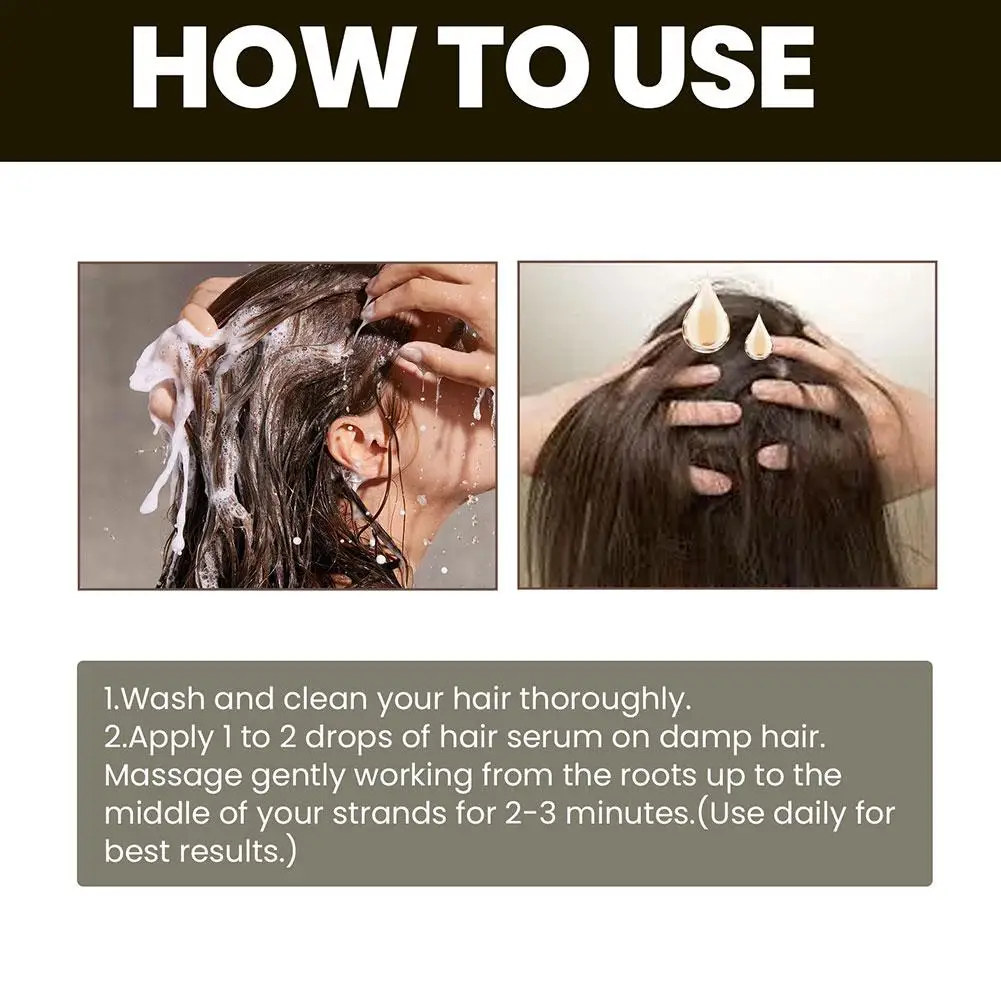 HOW TO USE

1.Wash and clean your hair thoroughly.
2.Apply 1 to 2 drops of hair serum on damp hair. Massage gently working from the roots up to the middle of your strands for 2-3 minutes.(Use daily for best results.)