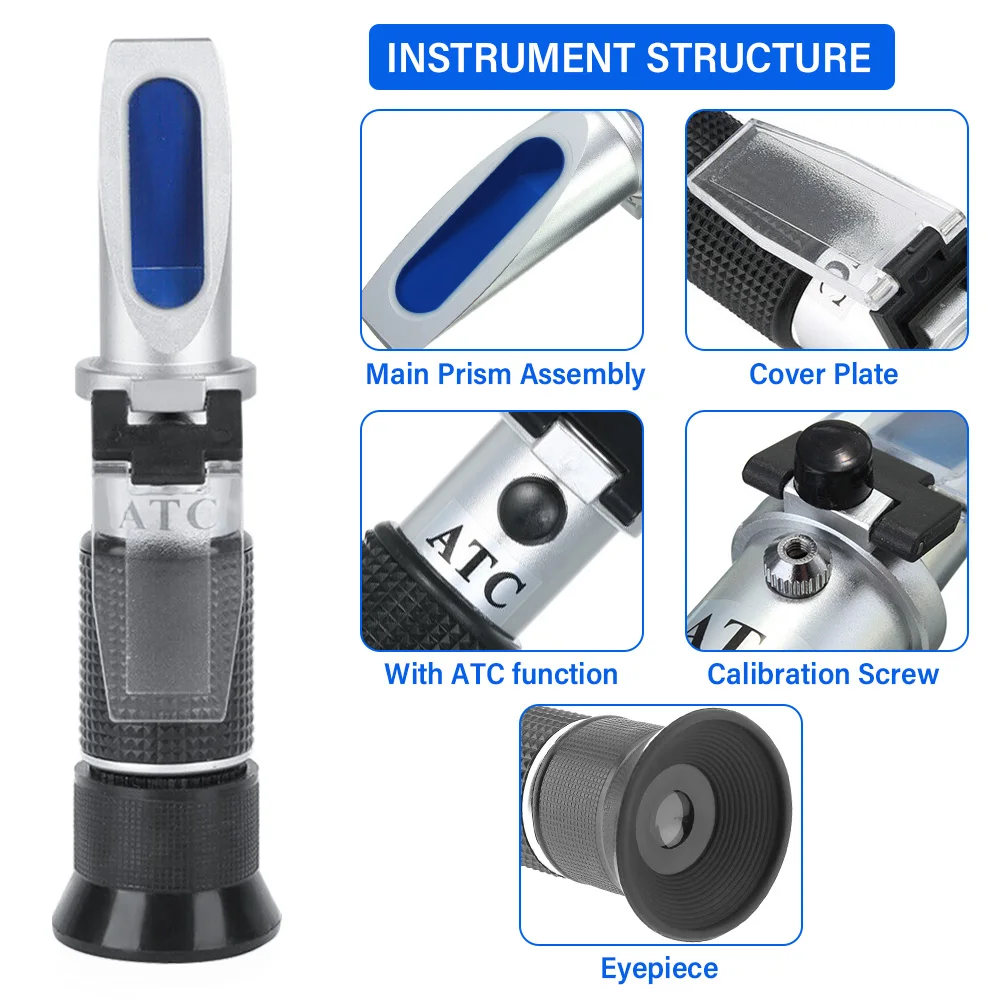 INSTRUMENT STRUCTURE

ATC

Main Prism Assembly

Cover Plate

ATC

With ATC function

Calibration Screw

Eyepiece