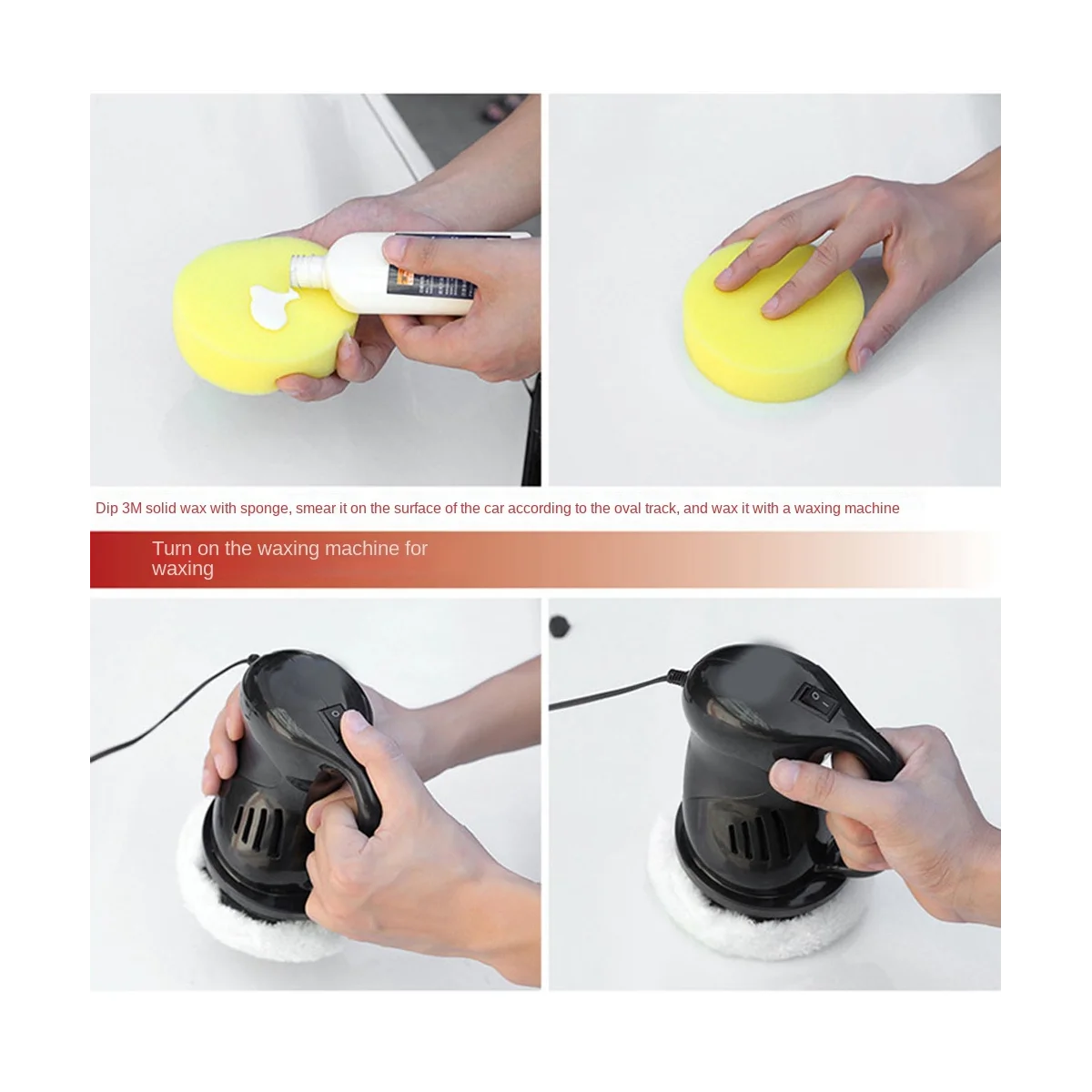 Dip 3M solid wax with sponge, smear it on the surface of the car according to the oval track, and wax it with a waxing machine

Turn on the waxing machine for waxing