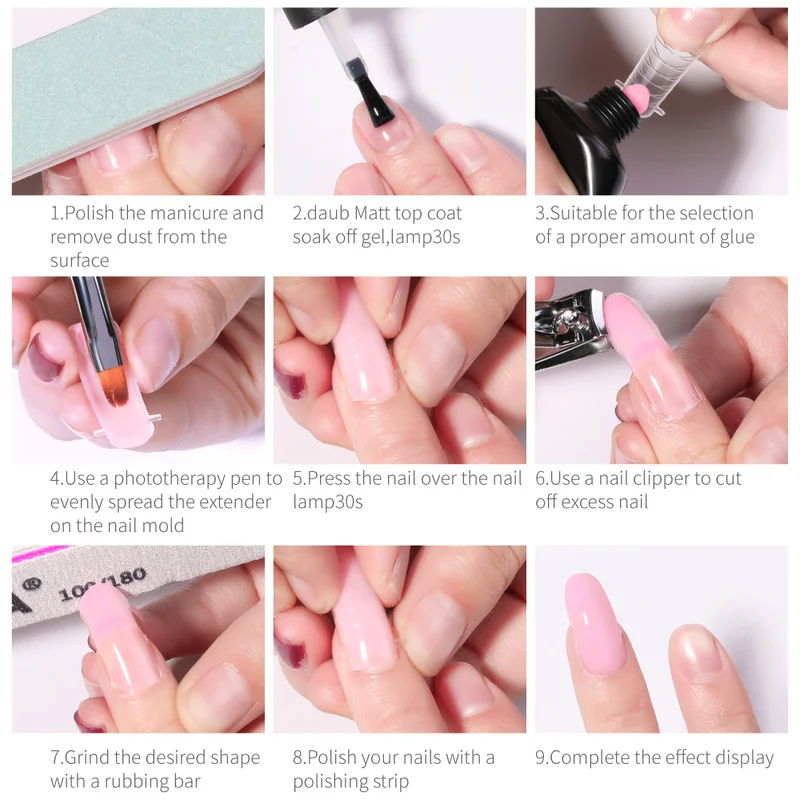 1.Polish the manicure and remove dust from the surface

2.daub Matt top coat soak off gel,lamp30s

3.Suitable for the selection of a proper amount of glue

4.Use a phototherapy pen to evenly spread the extender on the nail mold

5.Press the nail over the nail lamp30s

6.Use a nail clipper to cut off excess nail

A® 100/180

7.Grind the desired shape with a rubbing bar

8.Polish your nails with a polishing strip

9.Complete the effect display