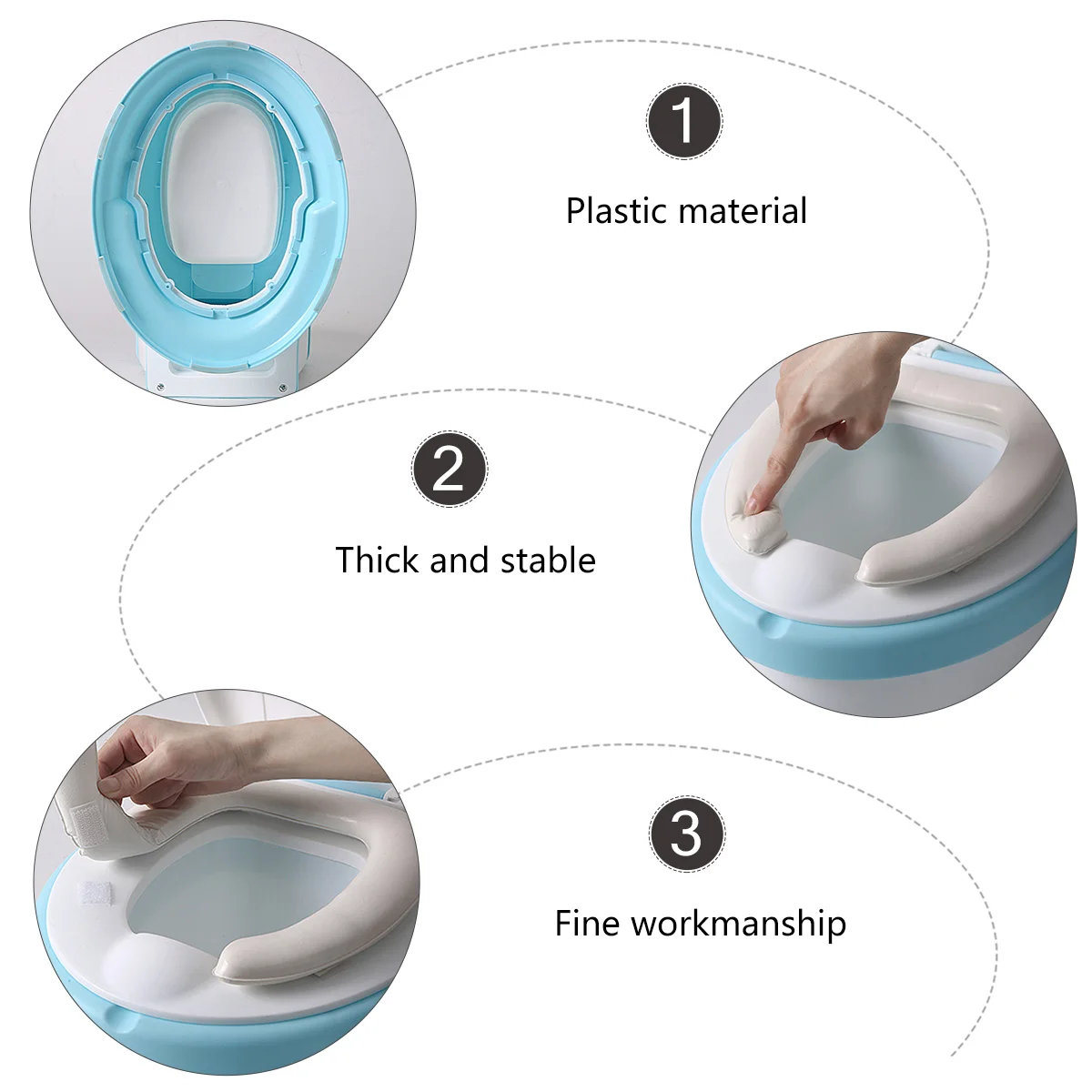 1

Plastic material

2

Thick and stable

3

Fine workmanship