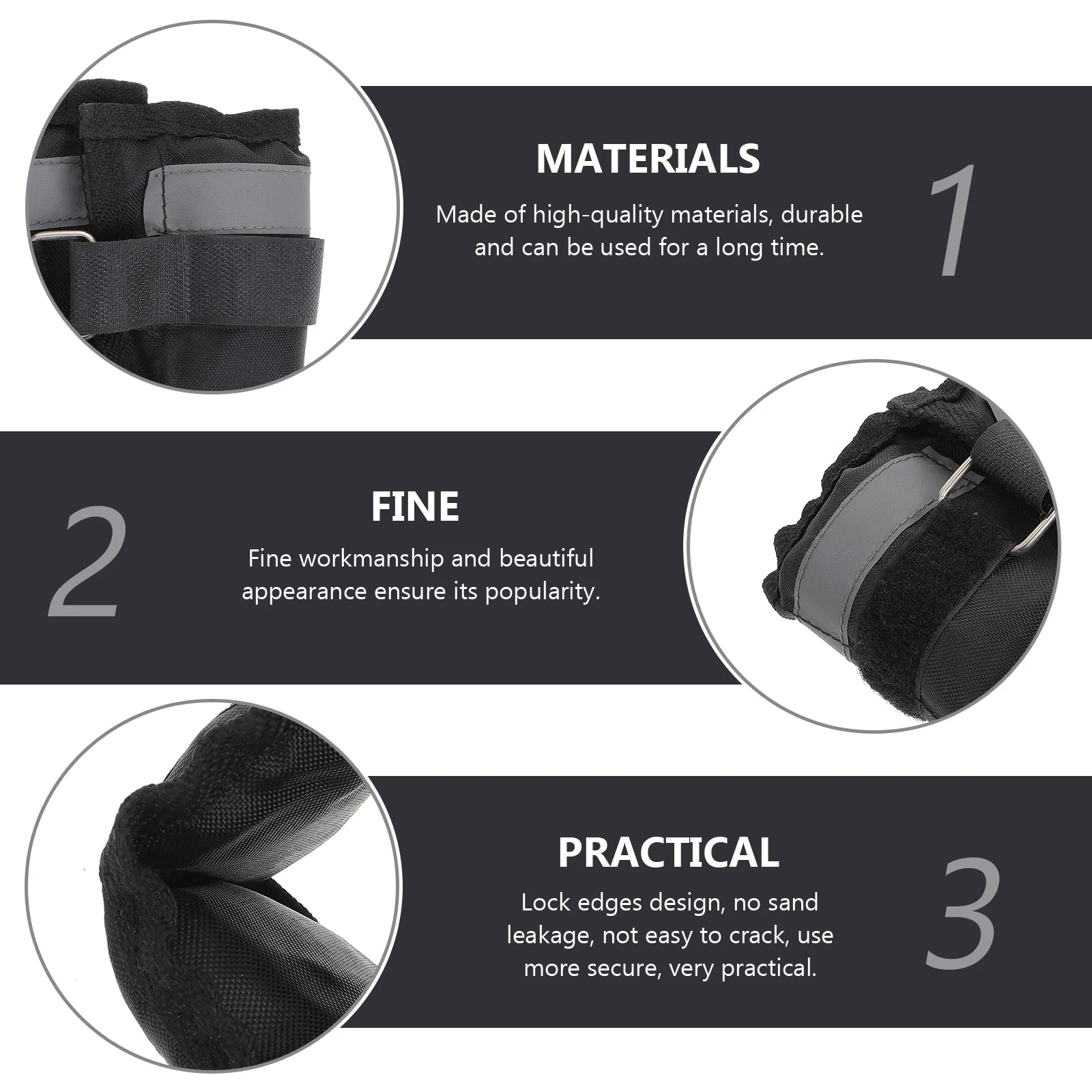 MATERIALS

Made of high-quality materials, durable and can be used for a long time.

1

2

FINE

Fine workmanship and beautiful appearance ensure its popularity.

PRACTICAL

Lock edges design, no sand leakage, not easy to crack, use more secure, very practical.

3