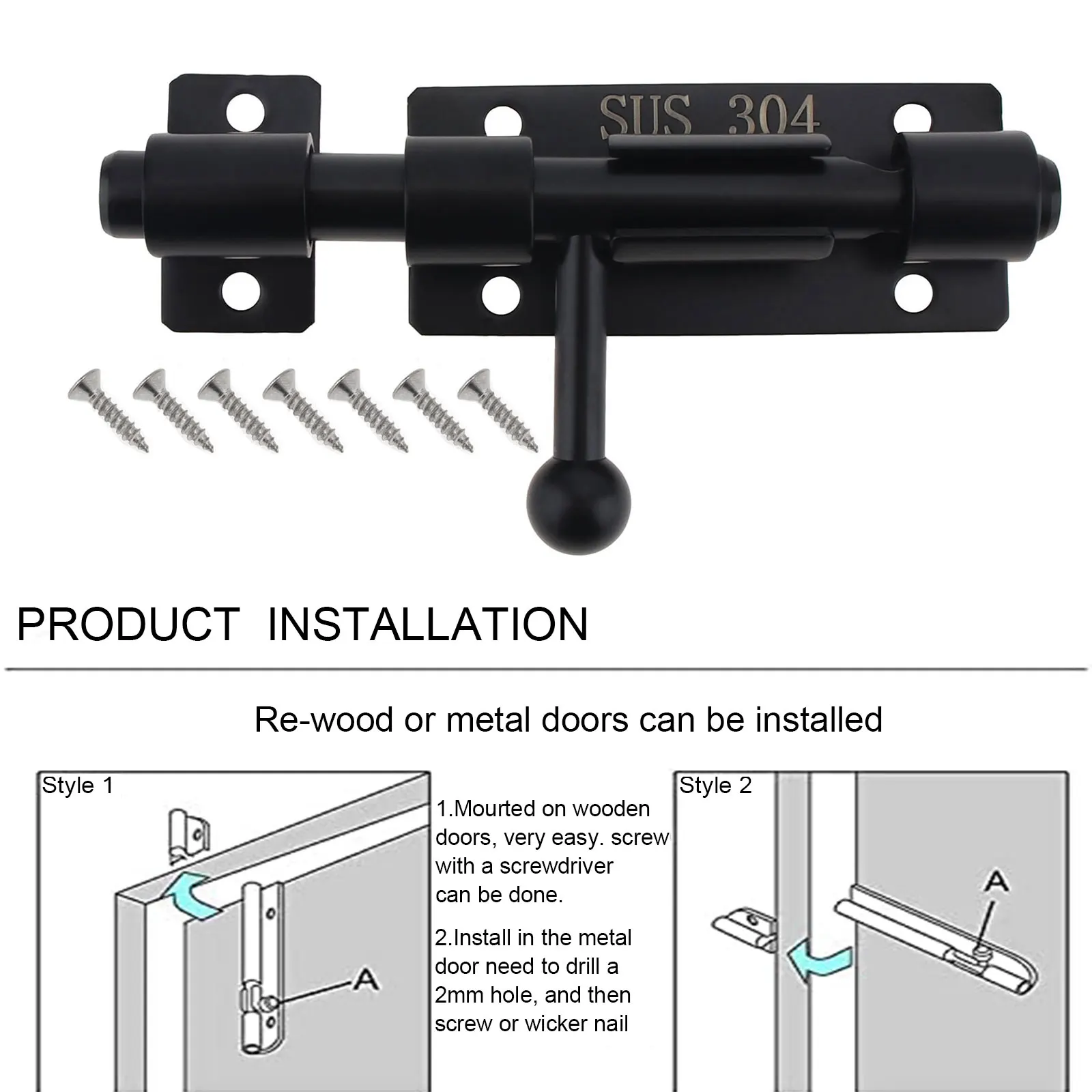 SUS 304

PRODUCT INSTALLATION

Re-wood or metal doors can be installed

Style 1

A

1.Mourted on wooden doors, very easy. screw with a screwdriver can be done.

2.Install in the metal door need to drill a 2mm hole, and then screw or wicker nail

Style 2

A