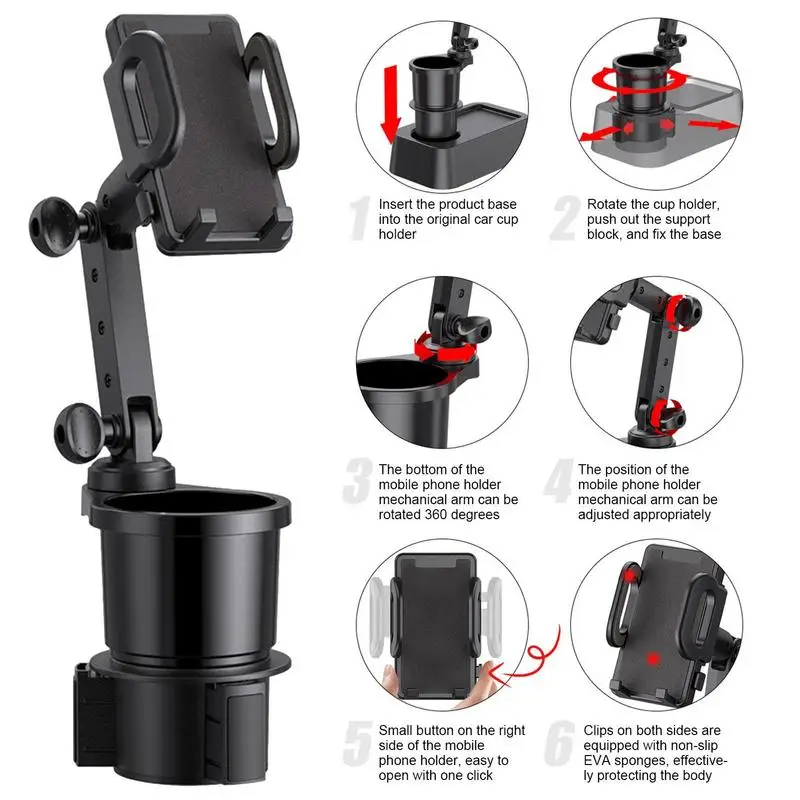 1 Insert the product base into the original car cup holder

2 Rotate the cup holder, push out the support block, and fix the base

3 The bottom of the mobile phone holder mechanical arm can be rotated 360 degrees

4 The position of the mobile phone holder mechanical arm can be adjusted appropriately

5 Small button on the right side of the mobile phone holder, easy to open with one click

6 Clips on both sides are equipped with non-slip EVA sponges, effectively protecting the body