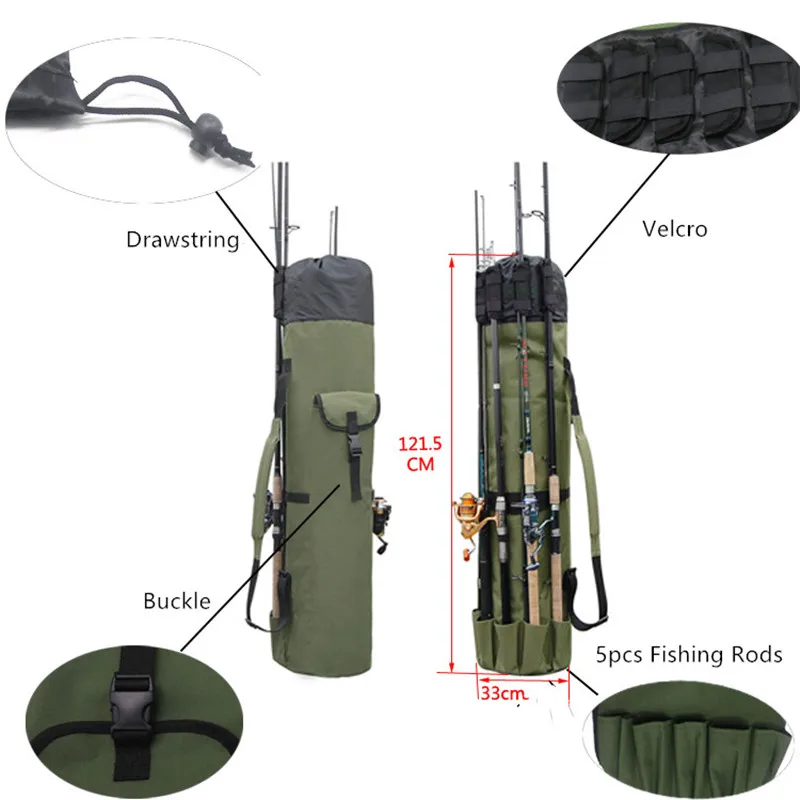 Drawstring

Velcro

121.5 CM

Buckle

5pcs Fishing Rods

33cm