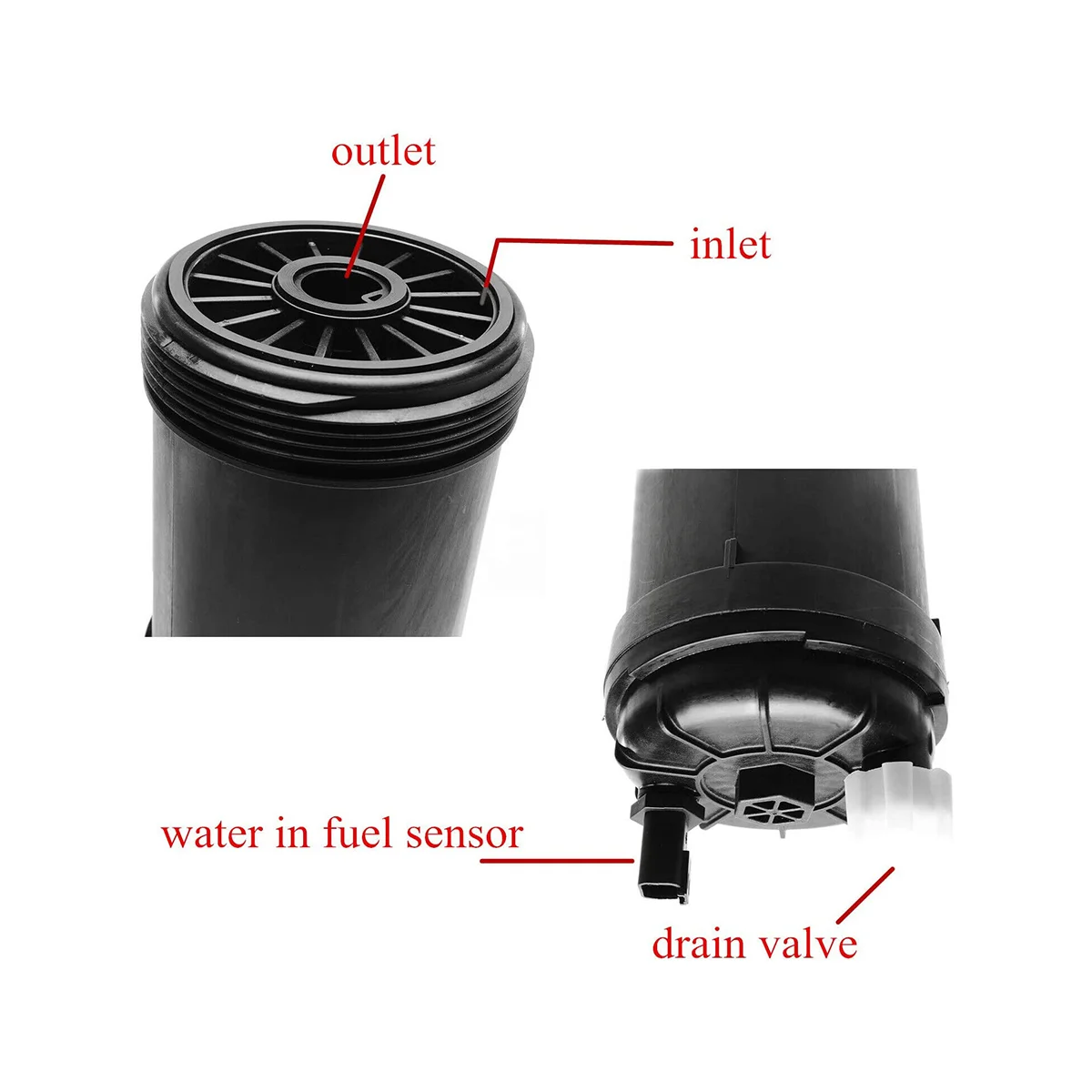 outlet

inlet

water in fuel sensor

drain valve