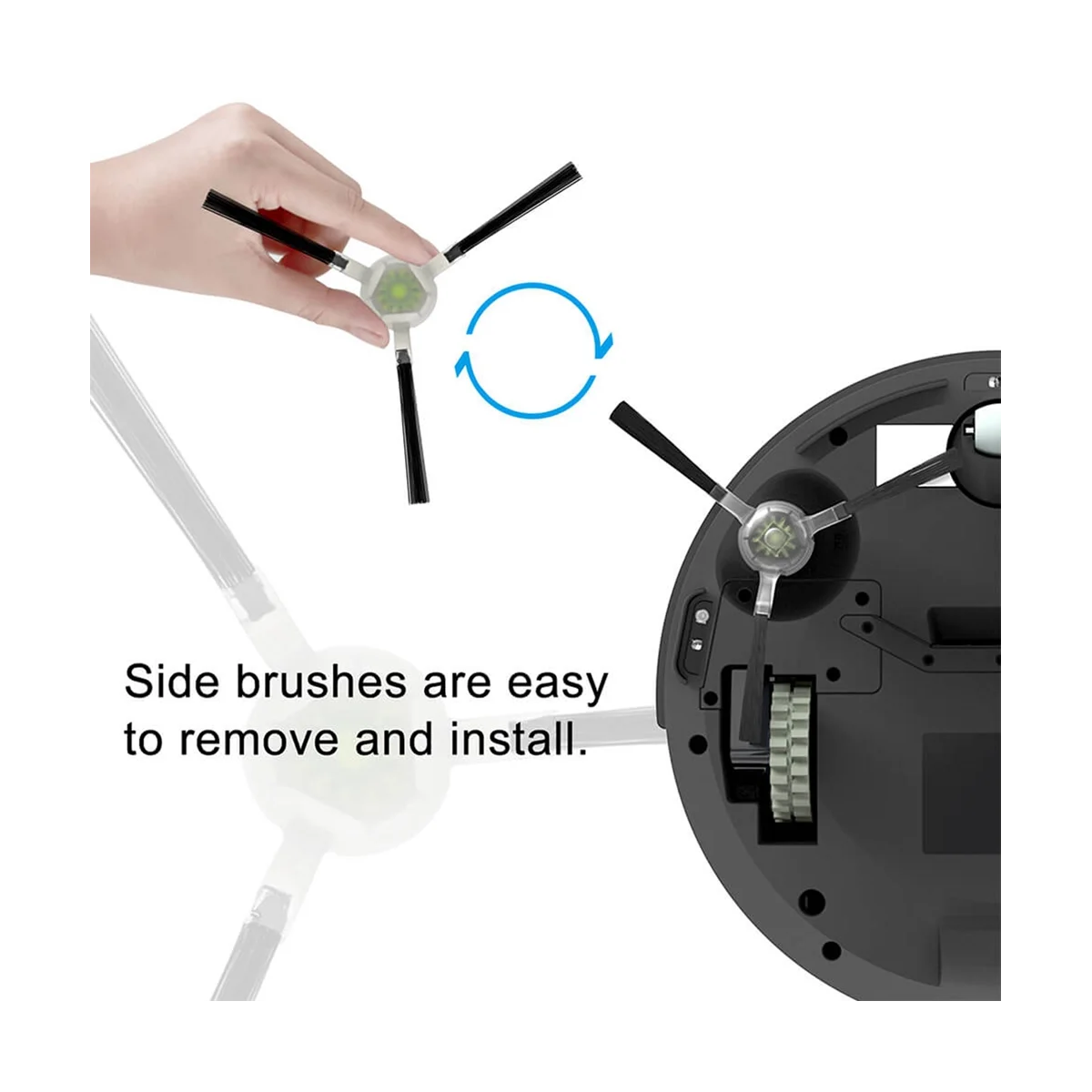 Side brushes are easy to remove and install.