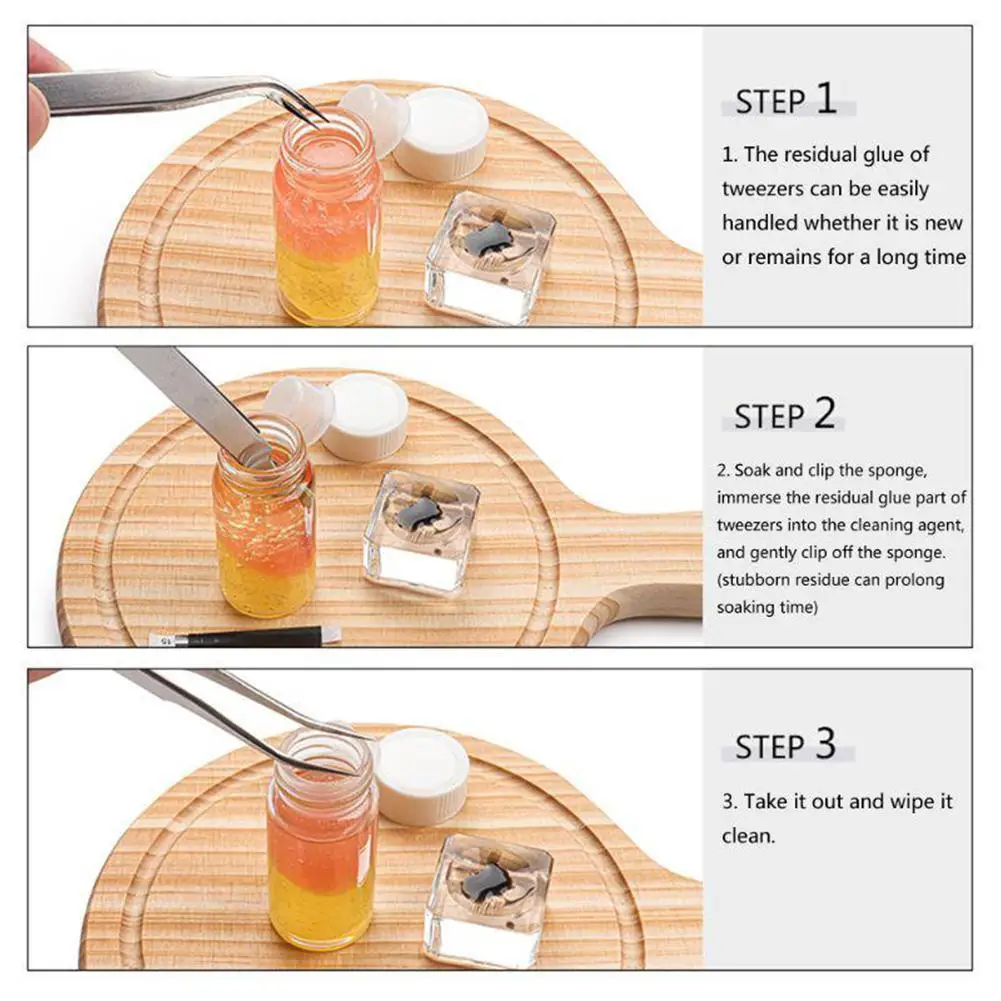 STEP 1

1. The residual glue of tweezers can be easily handled whether it is new or remains for a long time

STEP 2

2. Soak and clip the sponge, immerse the residual glue part of tweezers into the cleaning agent, and gently clip off the sponge. (stubborn residue can prolong soaking time)

STEP 3

3. Take it out and wipe it clean.