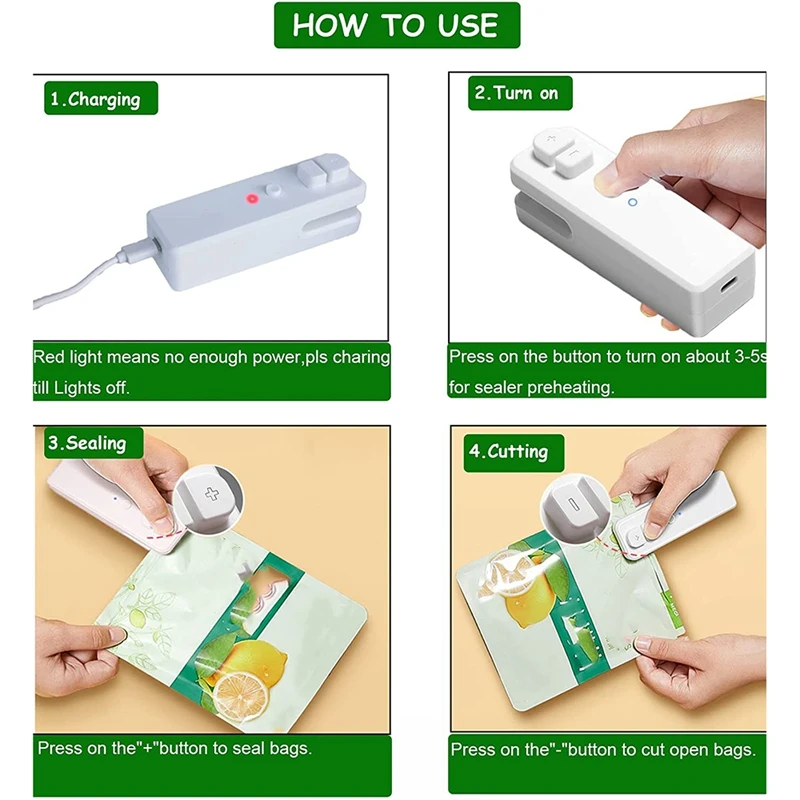 HOW TO USE

1.Charging

Red light means no enough power,pls charing till Lights off.

2.Turn on

Press on the button to turn on about 3-5s for sealer preheating.

3.Sealing

Press on the"+"button to seal bags.

4.Cutting

Press on the"-"button to cut open bags.