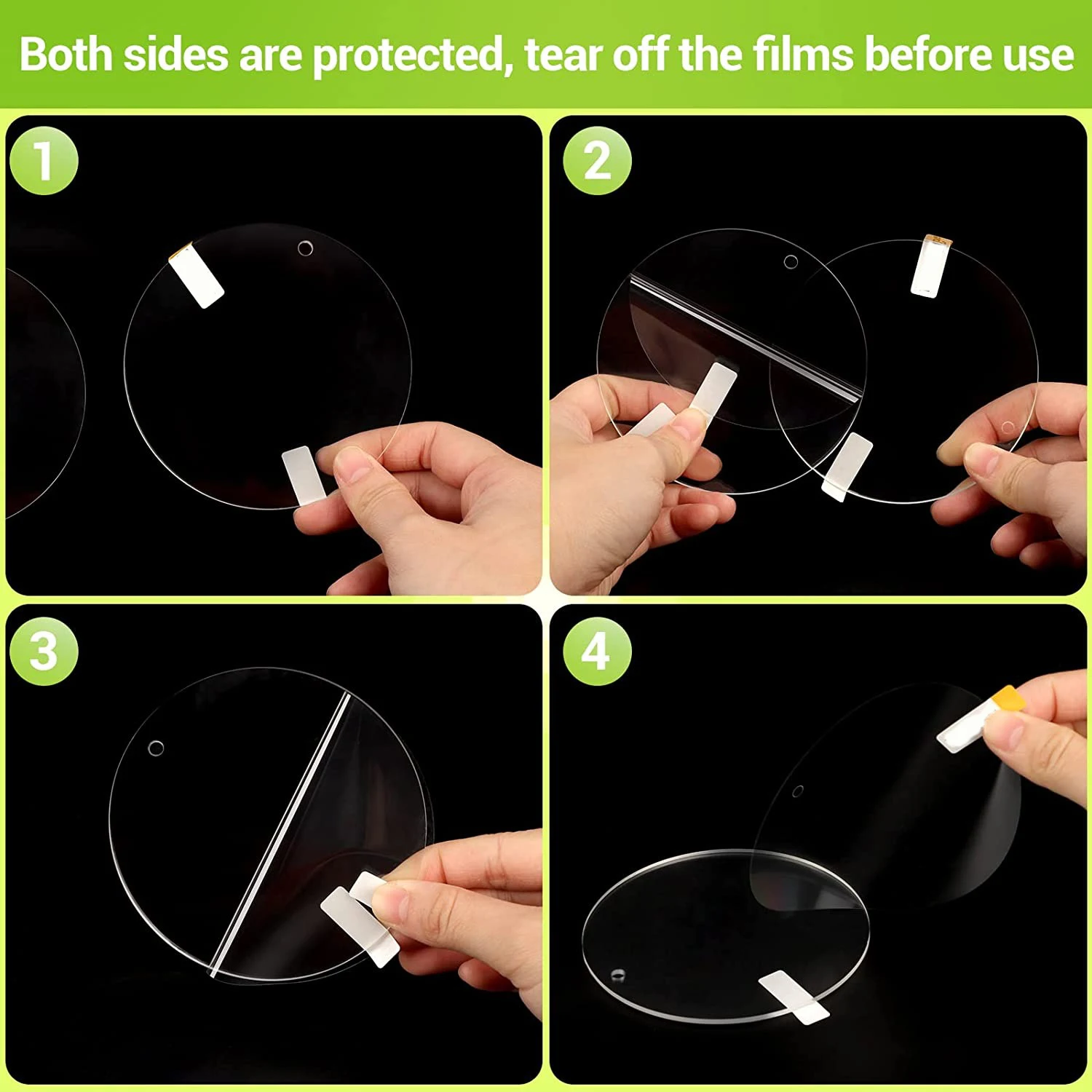 Both sides are protected, tear off the films before use

1

2

3

4