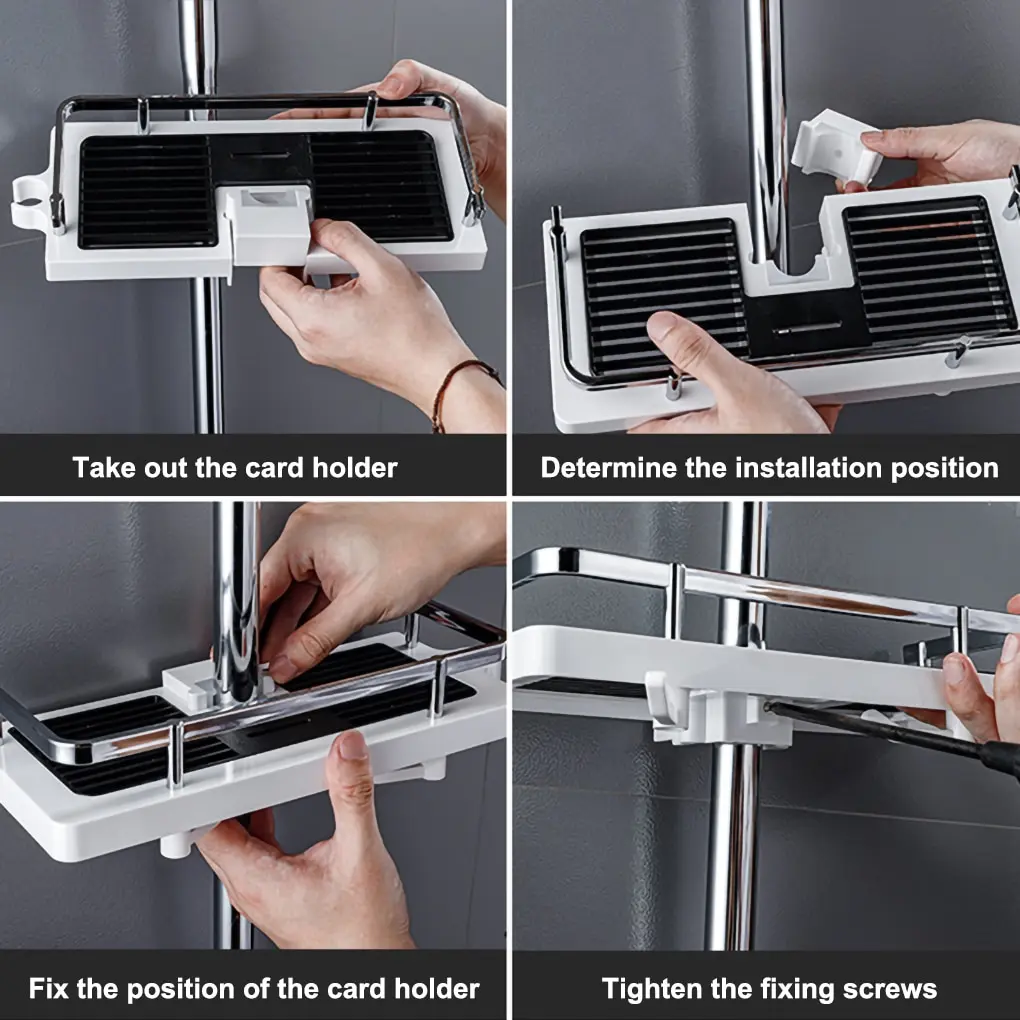 Take out the card holder

Determine the installation position

Fix the position of the card holder

Tighten the fixing screws