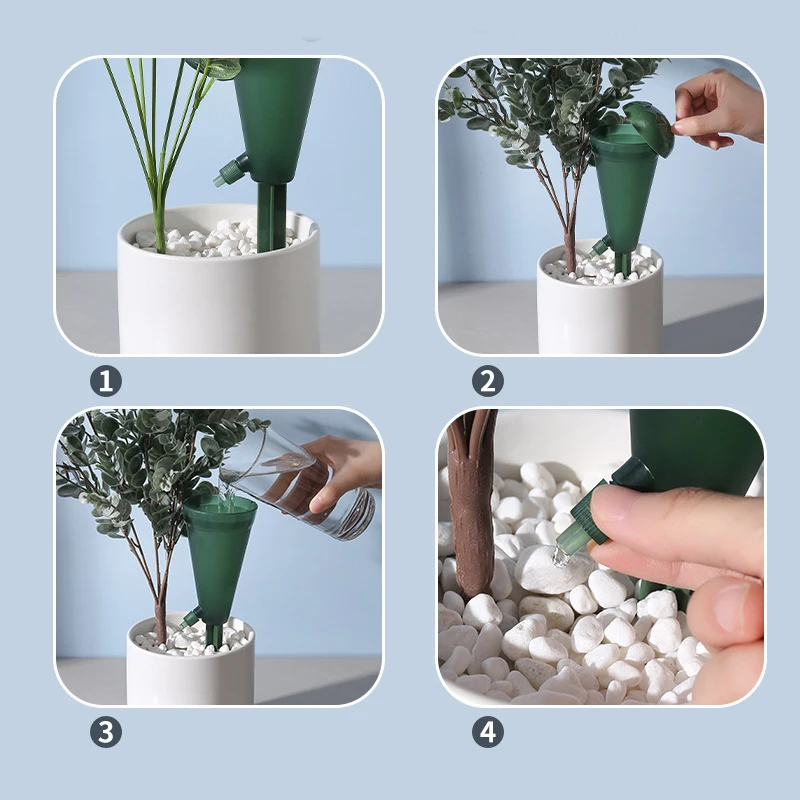 1

2

3

4