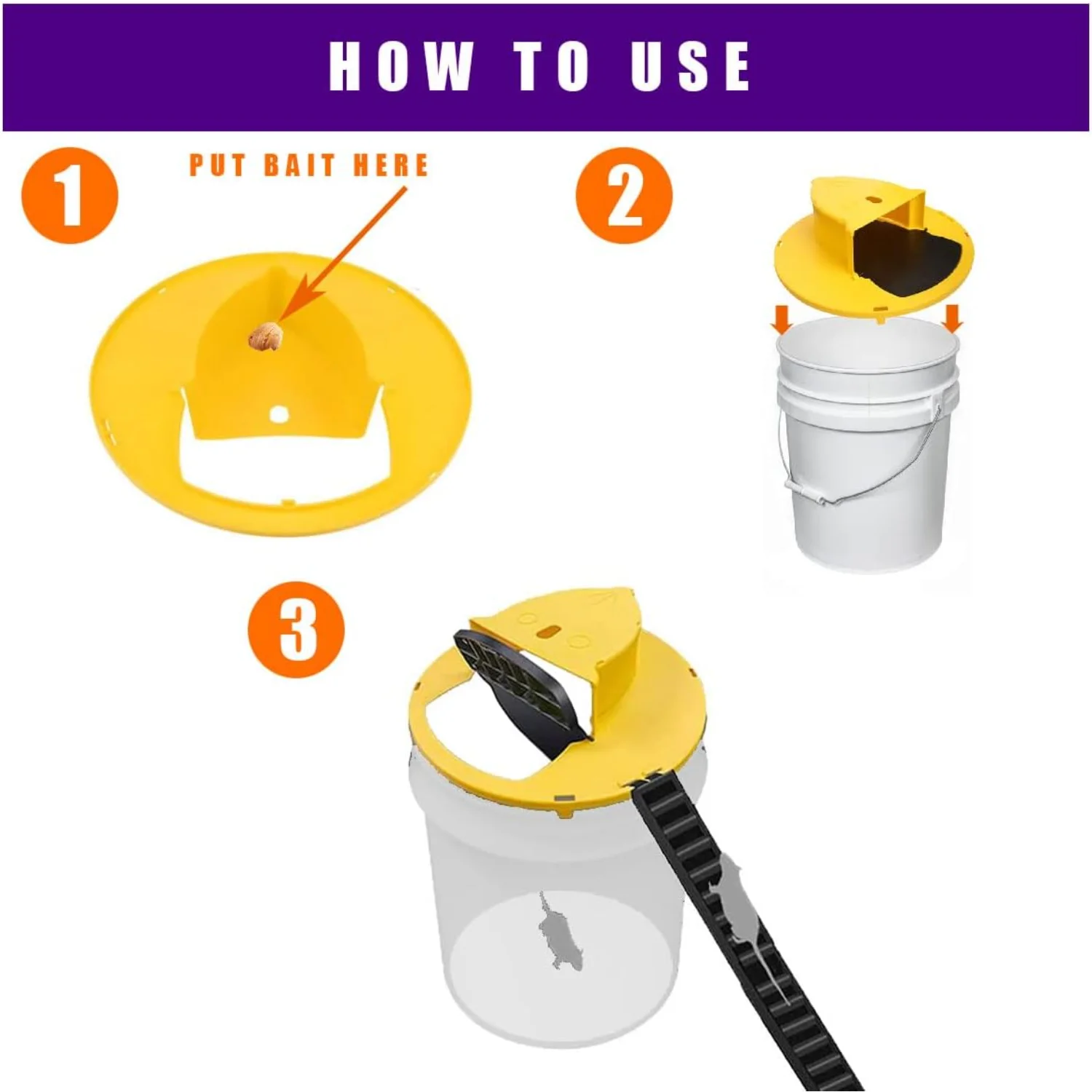 HOW TO USE

1

PUT BAIT HERE

2

3