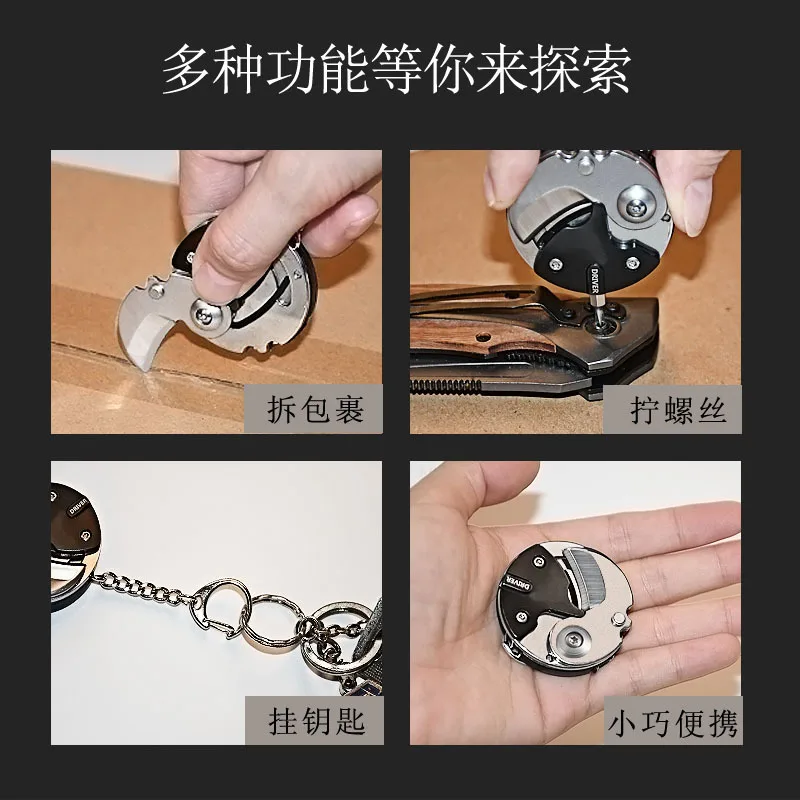 多种功能等你来探索

拆包裹

DRIVER

拧螺丝

DRIVER

挂钥匙

DRIVER

小巧便携