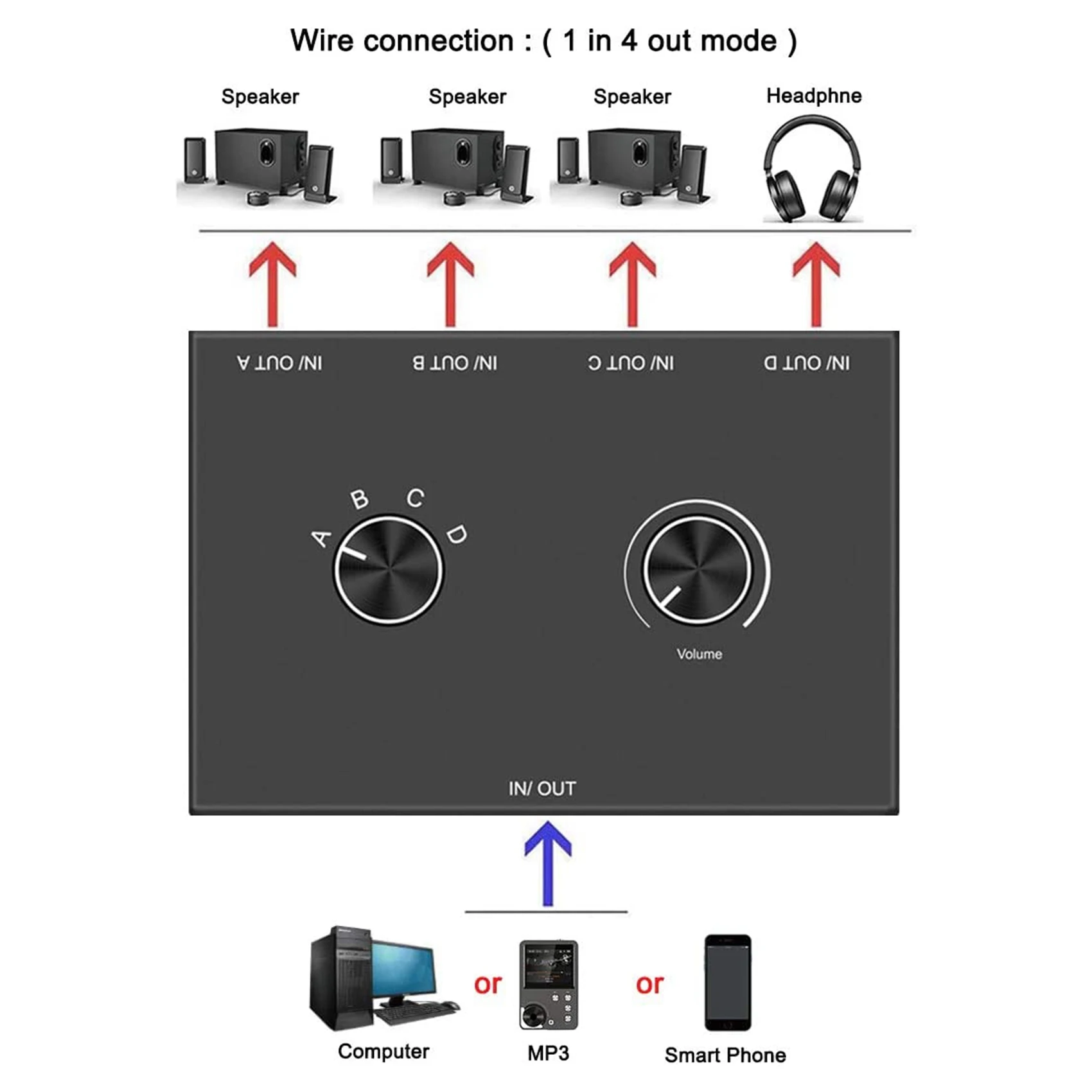 Wire connection : ( 1 in 4 out mode )

Speaker Speaker Speaker Headphne

IN/ OUT A IN/ OUT B IN/ OUT C IN/ OUT D

A B C D

Volume

IN/ OUT

Computer or MP3 or Smart Phone