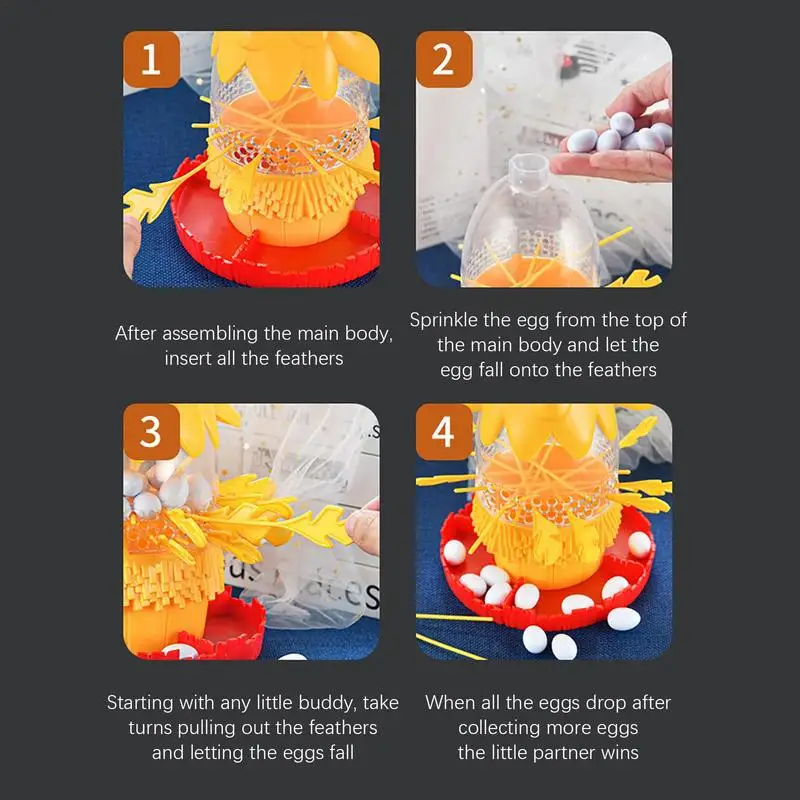 1

After assembling the main body, insert all the feathers

2

Sprinkle the egg from the top of the main body and let the egg fall onto the feathers

3

Starting with any little buddy, take turns pulling out the feathers and letting the eggs fall

4

When all the eggs drop after collecting more eggs the little partner wins