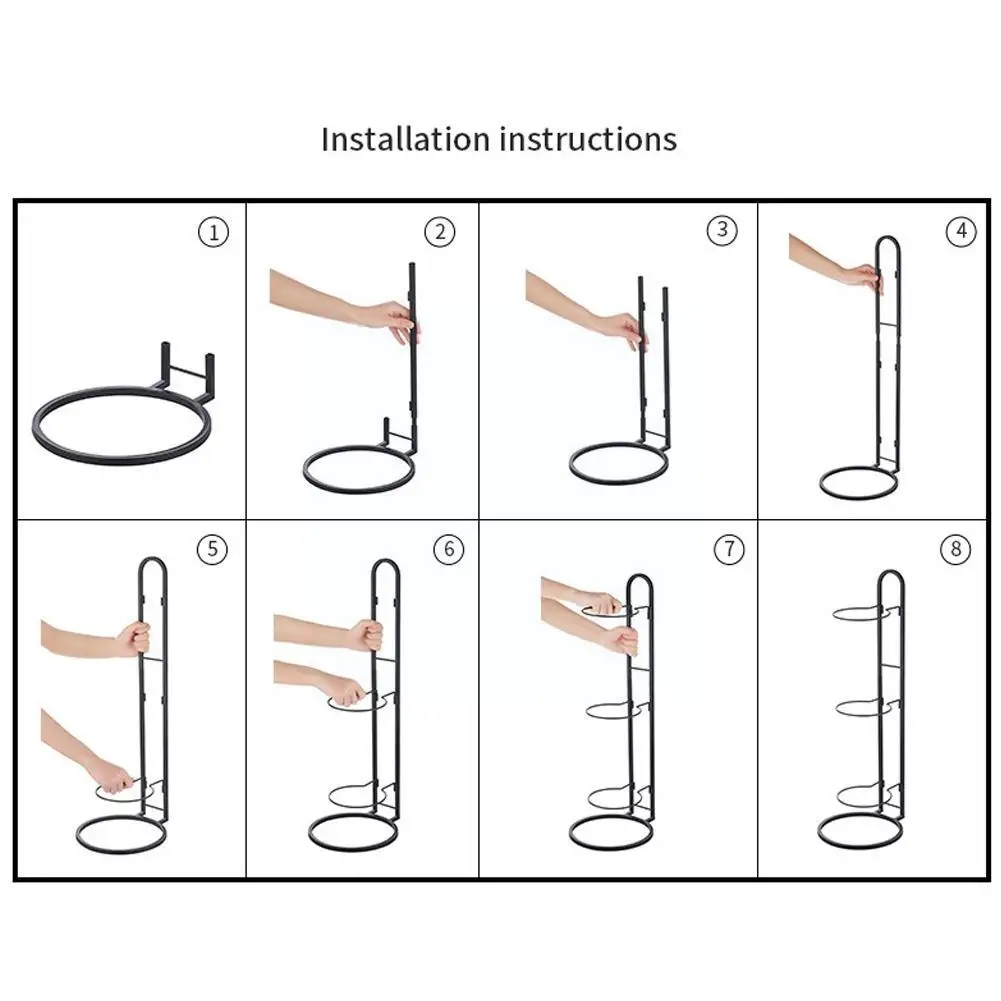 Installation instructions

①

②

③

④

⑤

⑥

⑦

⑧