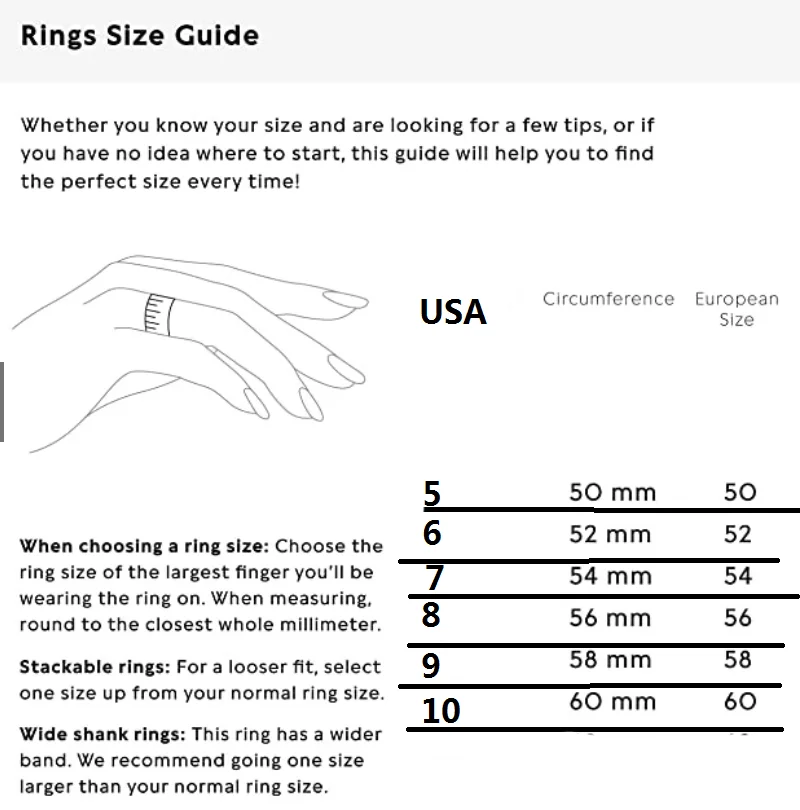 Rings Size Guide

Whether you know your size and are looking for a few tips, or if you have no idea where to start, this guide will help you to find the perfect size every time!

| USA | Circumference | European Size |
|---|---|---|
| 5 | 50 mm | 50 |
| 6 | 52 mm | 52 |
| 7 | 54 mm | 54 |
| 8 | 56 mm | 56 |
| 9 | 58 mm | 58 |
| 10 | 60 mm | 60 |

When choosing a ring size: Choose the ring size of the largest finger you'll be wearing the ring on. When measuring, round to the closest whole millimeter.

Stackable rings: For a looser fit, select one size up from your normal ring size.

Wide shank rings: This ring has a wider band. We recommend going one size larger than your normal ring size.