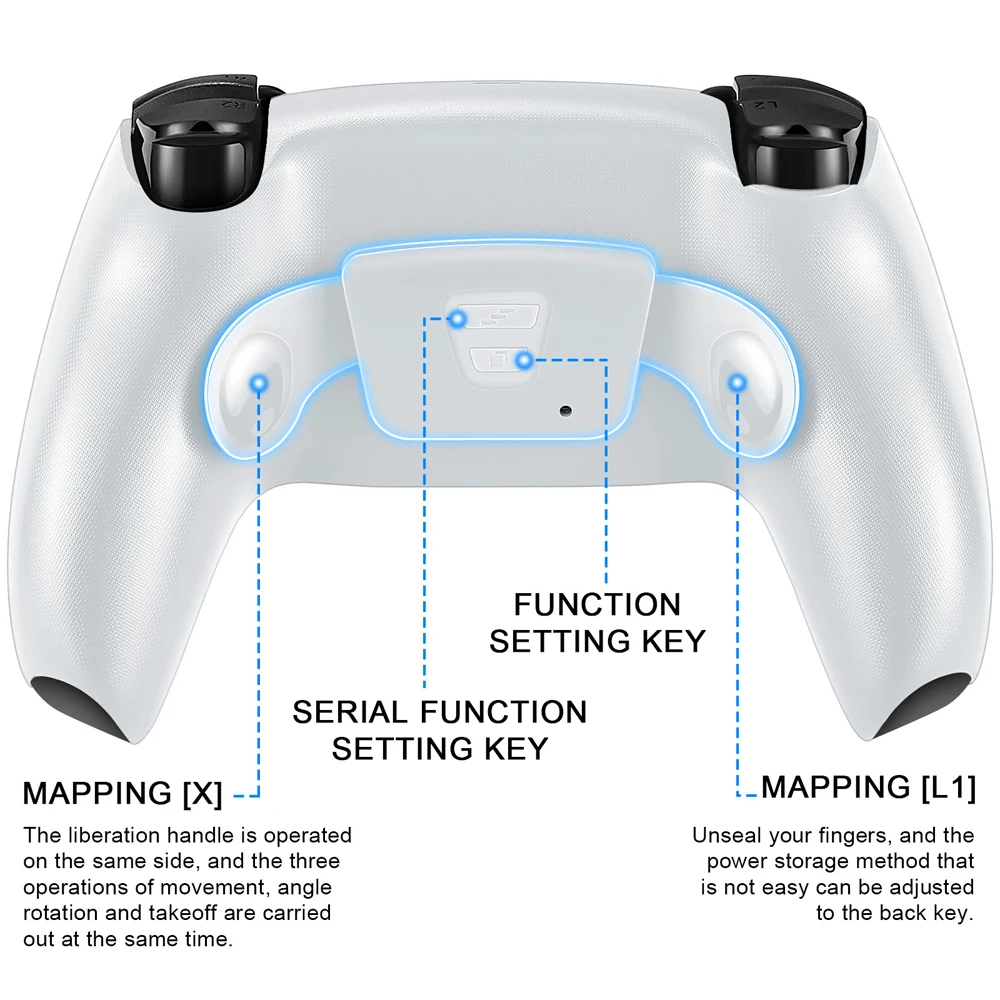 R2

L2

FUNCTION SETTING KEY

SERIAL FUNCTION SETTING KEY

MAPPING [X]

The liberation handle is operated on the same side, and the three operations of movement, angle rotation and takeoff are carried out at the same time.

MAPPING [L1]

Unseal your fingers, and the power storage method that is not easy can be adjusted to the back key.