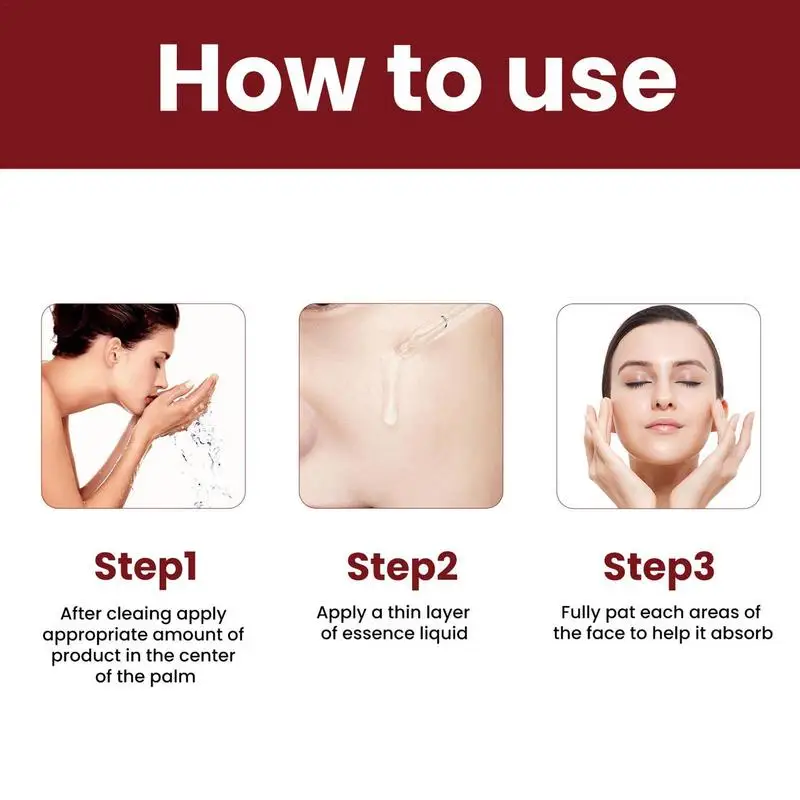 How to use

Step1

After cleaing apply appropriate amount of product in the center of the palm

Step2

Apply a thin layer of essence liquid

Step3

Fully pat each areas of the face to help it absorb