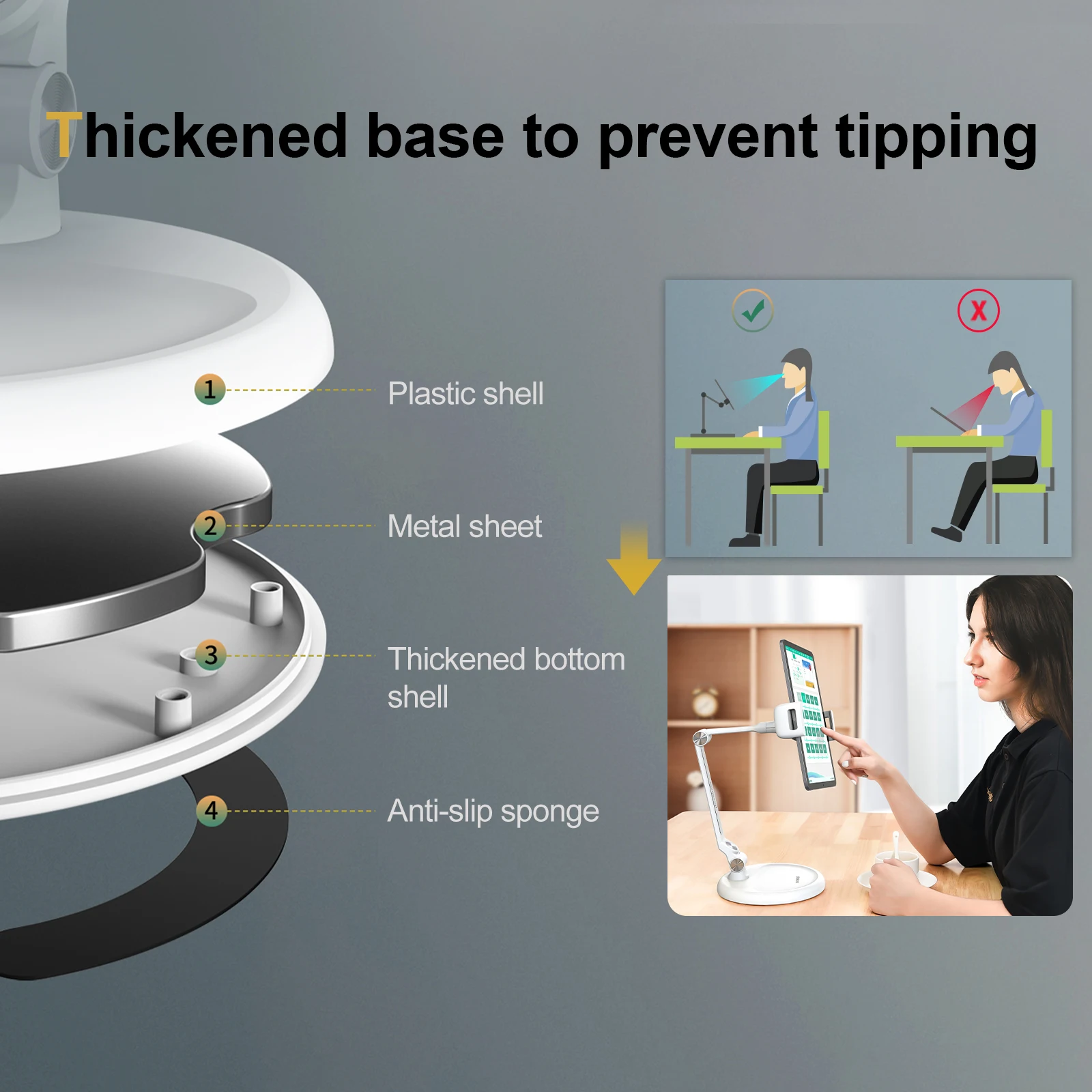 Thickened base to prevent tipping

1 Plastic shell

2 Metal sheet

3 Thickened bottom shell

4 Anti-slip sponge

X