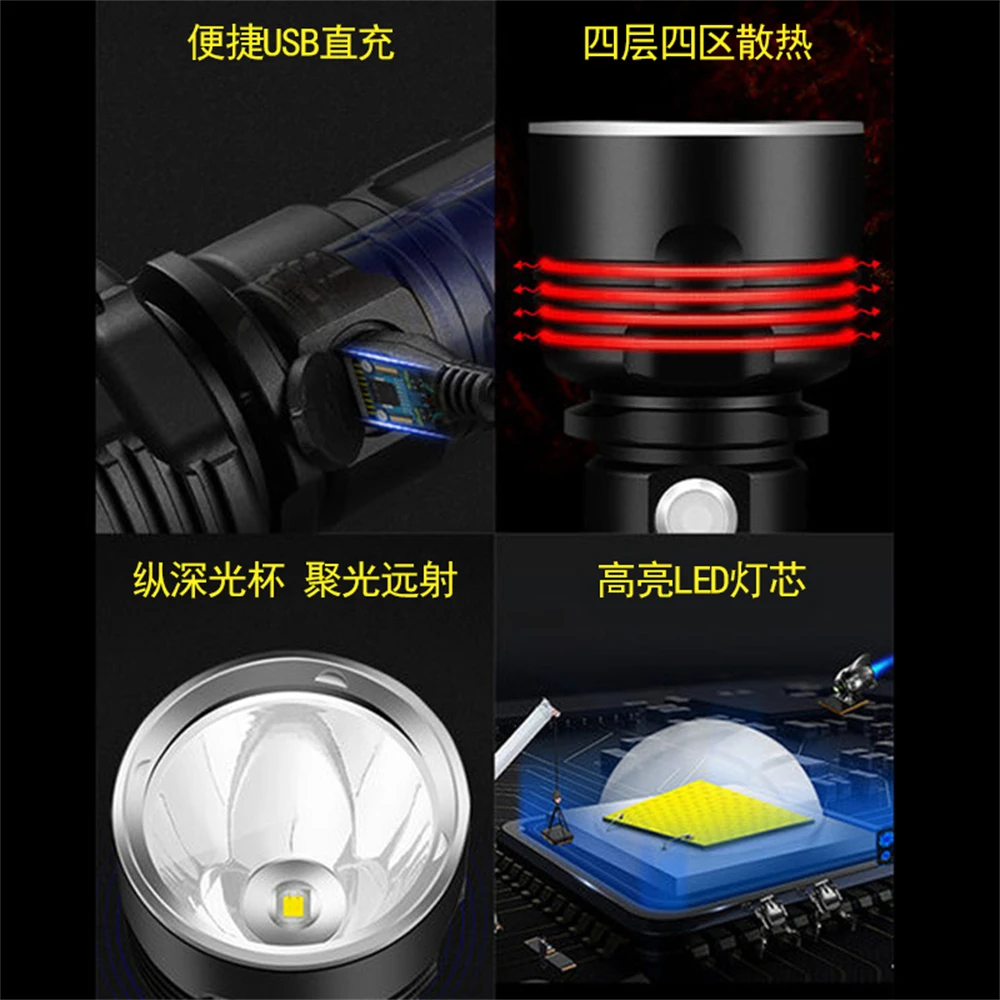 便捷USB直充

四层四区散热

纵深光杯 聚光远射

高亮LED灯芯