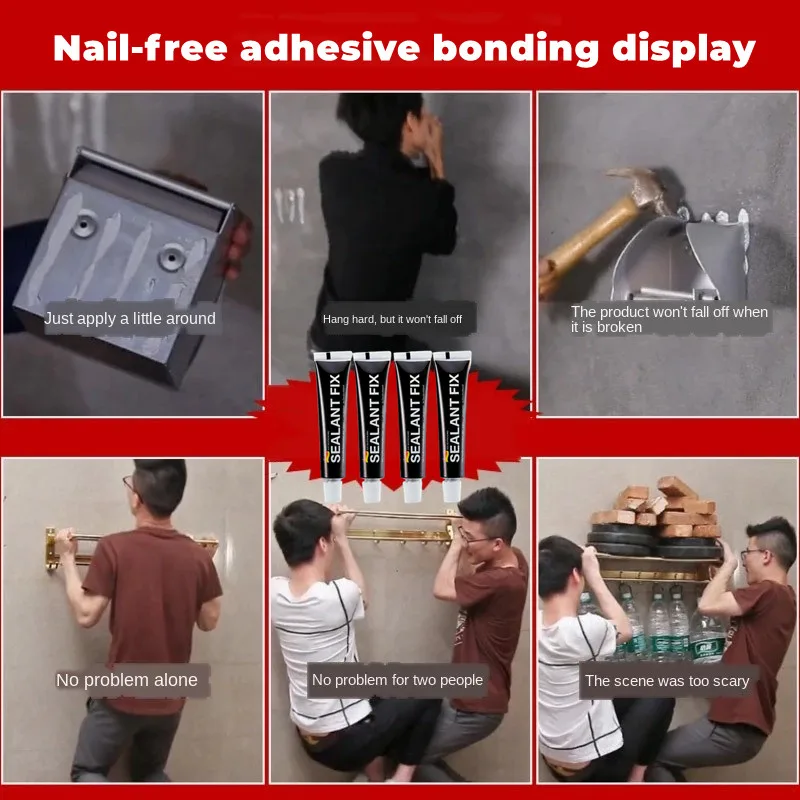 Nail-free adhesive bonding display

Just apply a little around

Hang hard, but it won't fall off

The product won't fall off when it is broken

SEALANT FIX

SEALANT FIX

SEALANT FIX

SEALANT FIX

No problem alone

No problem for two people

The scene was too scary