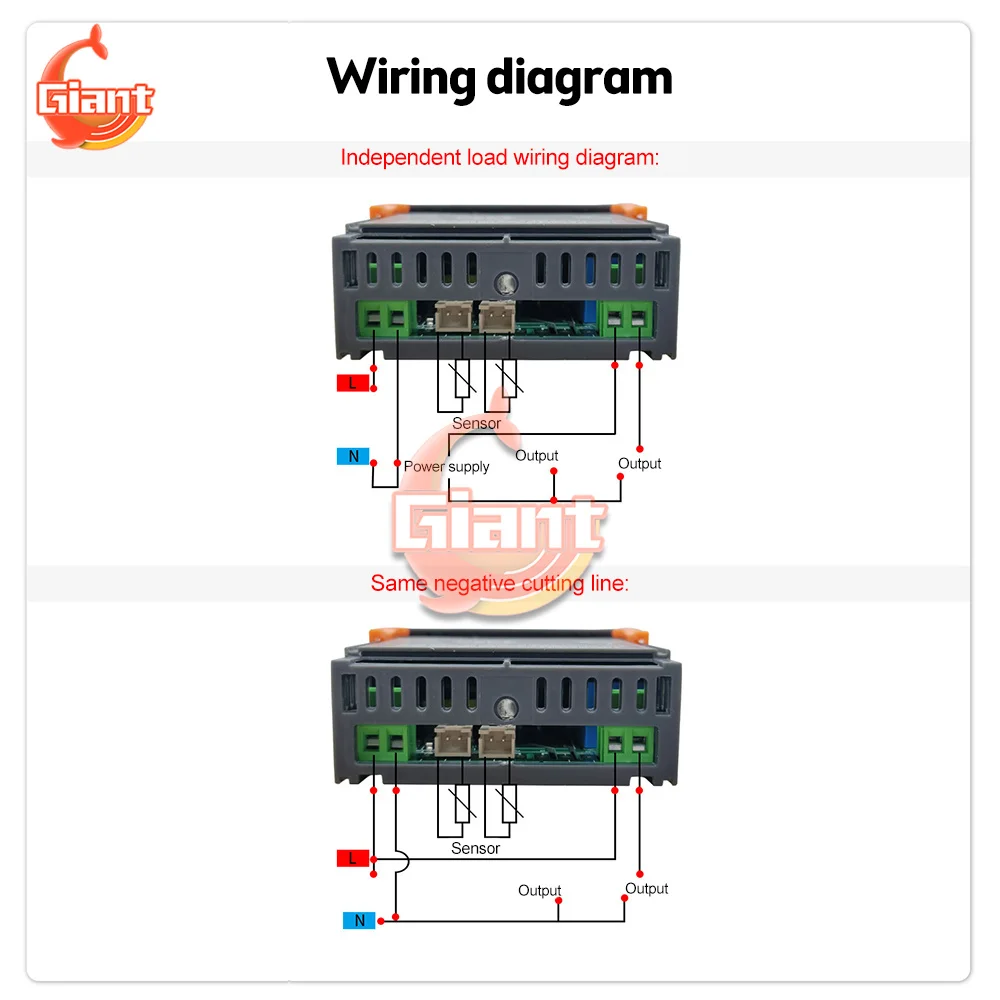 Giant

Wiring diagram

Independent load wiring diagram:

L

Sensor

N

Power supply

Output

Output

Giant

Same negative cutting line:

Sensor

L

Output

Output

N