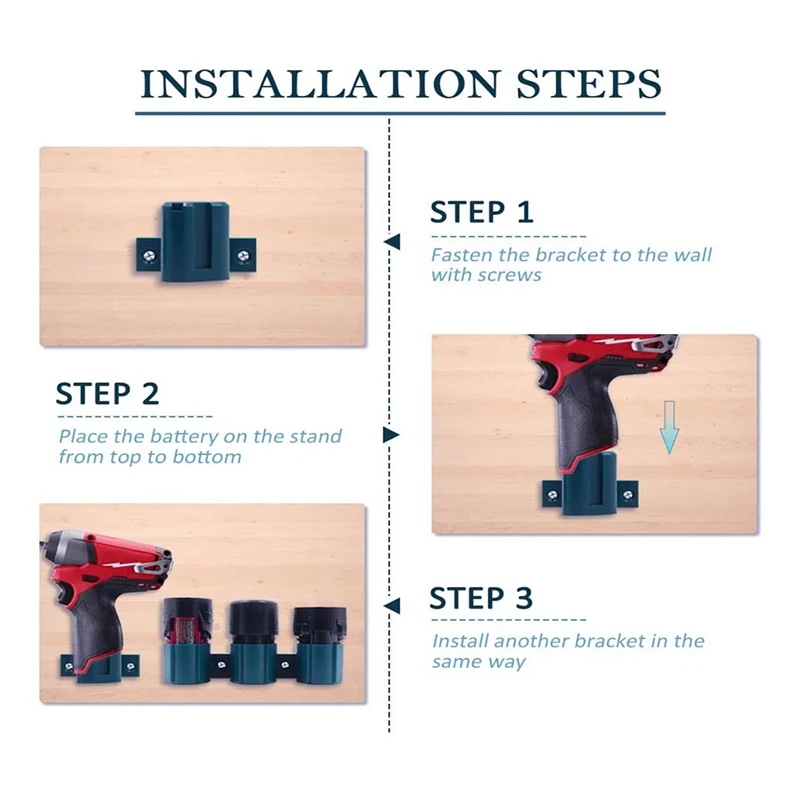 INSTALLATION STEPS

STEP 1

Fasten the bracket to the wall with screws

STEP 2

Place the battery on the stand from top to bottom

STEP 3

Install another bracket in the same way