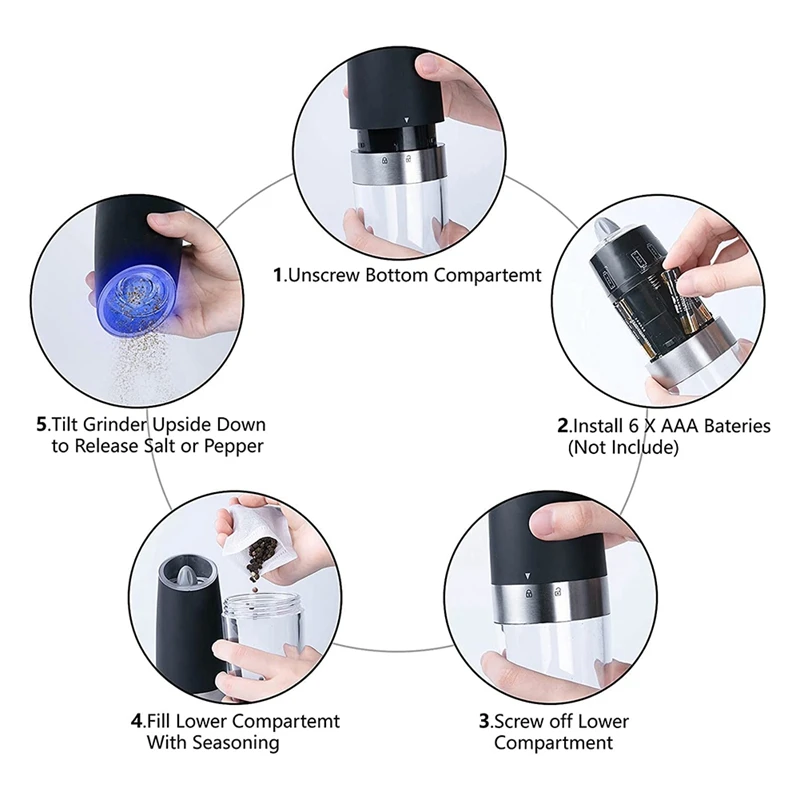 1.Unscrew Bottom Compartemt

2.Install 6 X AAA Bateries (Not Include)

3.Screw off Lower Compartment

4.Fill Lower Compartemt With Seasoning

5.Tilt Grinder Upside Down to Release Salt or Pepper