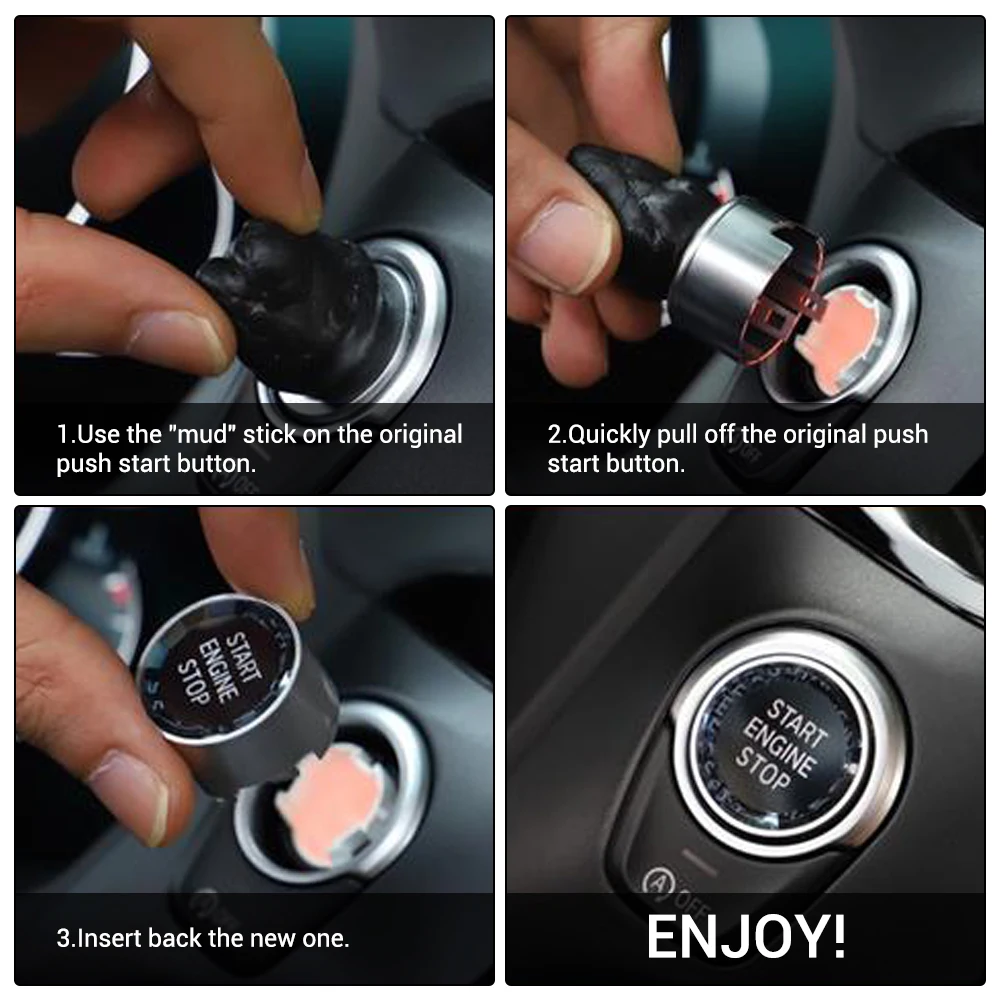 1.Use the "mud" stick on the original push start button.

2.Quickly pull off the original push start button.

START
ENGINE
STOP

3.Insert back the new one.

START
ENGINE
STOP

A OFF

ENJOY!