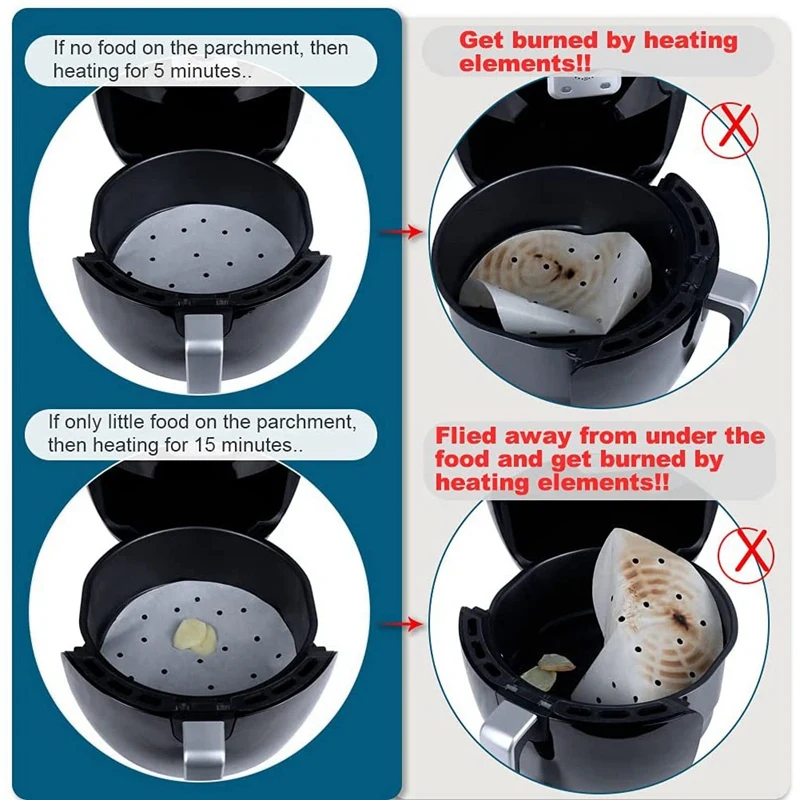 If no food on the parchment, then heating for 5 minutes..

Get burned by heating elements!!

If only little food on the parchment, then heating for 15 minutes..

Flied away from under the food and get burned by heating elements!!