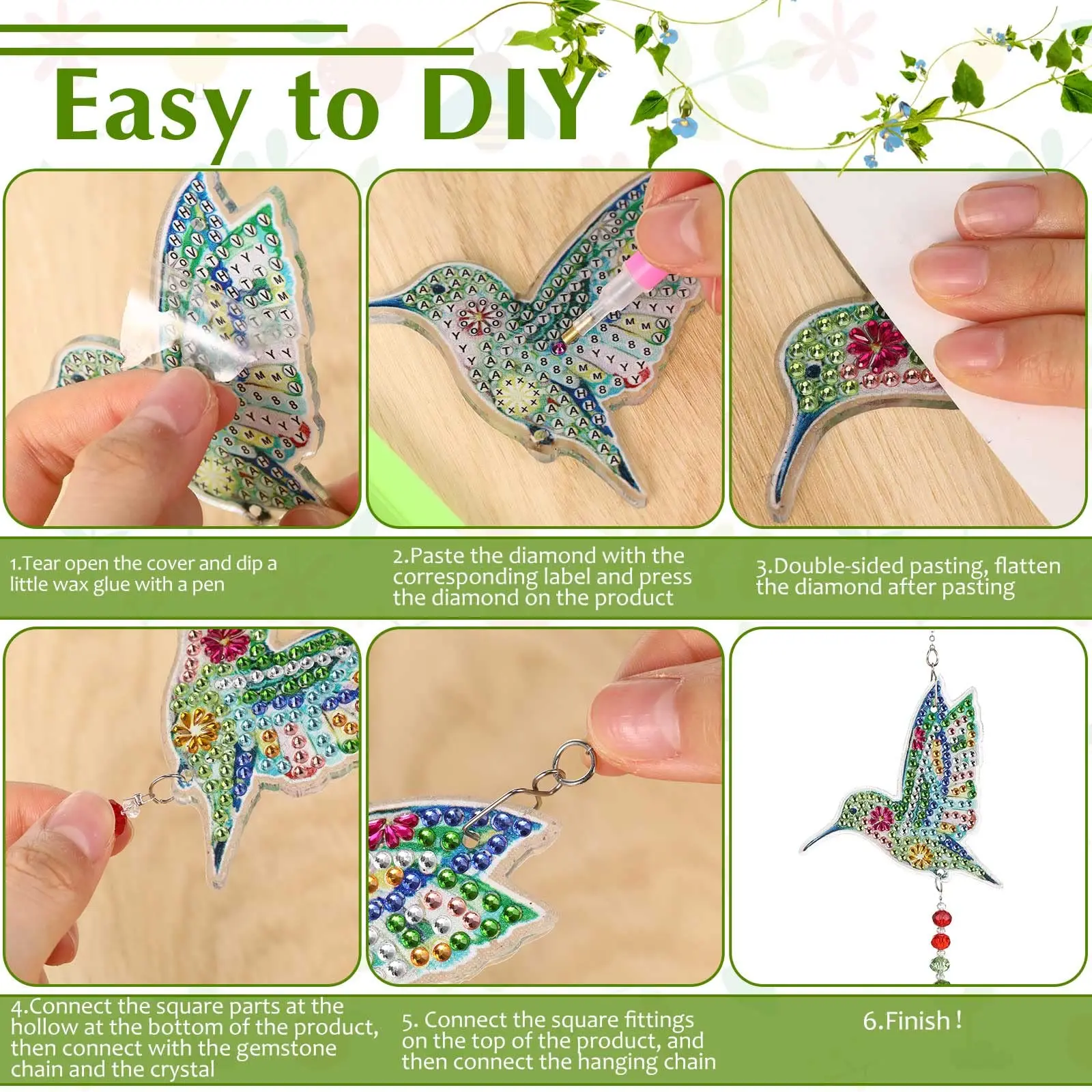 Easy to DIY

1.Tear open the cover and dip a little wax glue with a pen

2.Paste the diamond with the corresponding label and press the diamond on the product

3.Double-sided pasting, flatten the diamond after pasting

4.Connect the square parts at the hollow at the bottom of the product, then connect with the gemstone chain and the crystal

5. Connect the square fittings on the top of the product, and then connect the hanging chain

6.Finish !