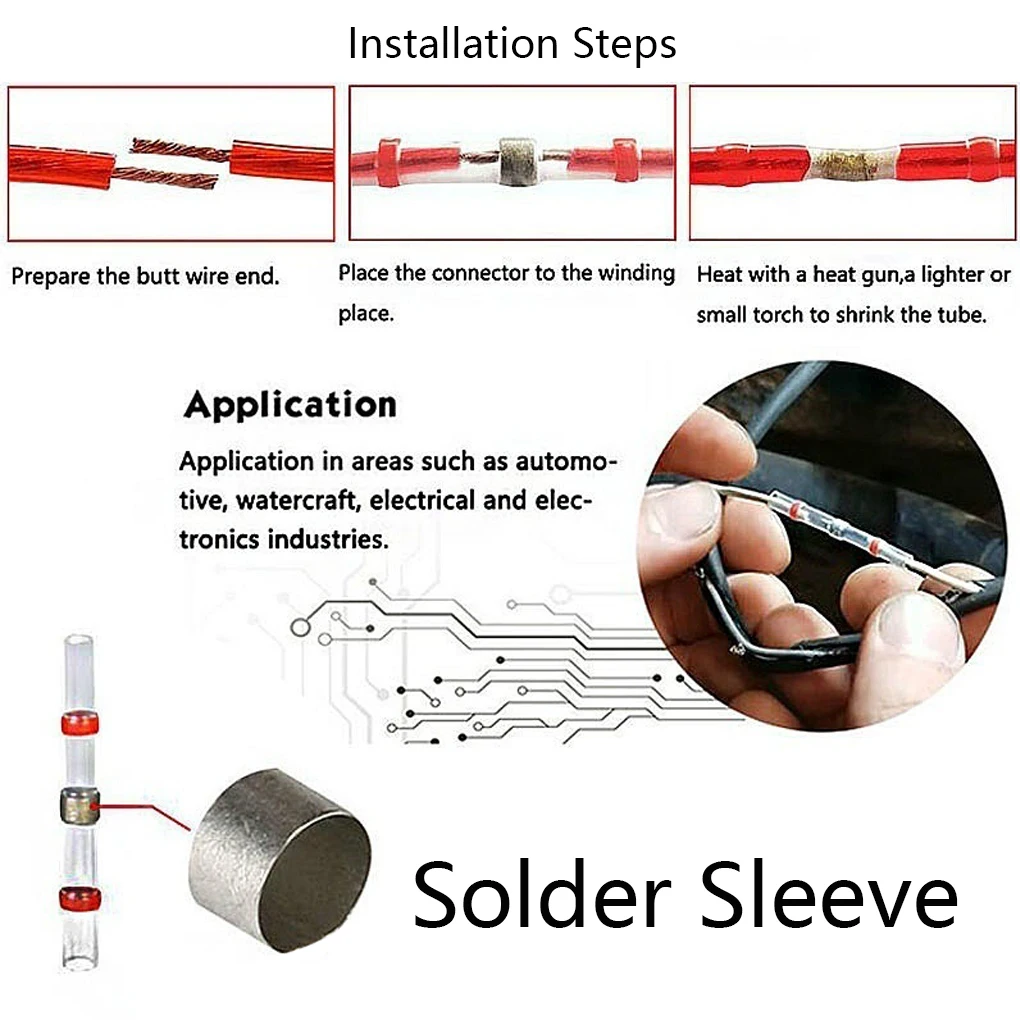 Installation Steps

Prepare the butt wire end.

Place the connector to the winding place.

Heat with a heat gun,a lighter or small torch to shrink the tube.

Application

Application in areas such as automotive, watercraft, electrical and electronics industries.

Solder Sleeve