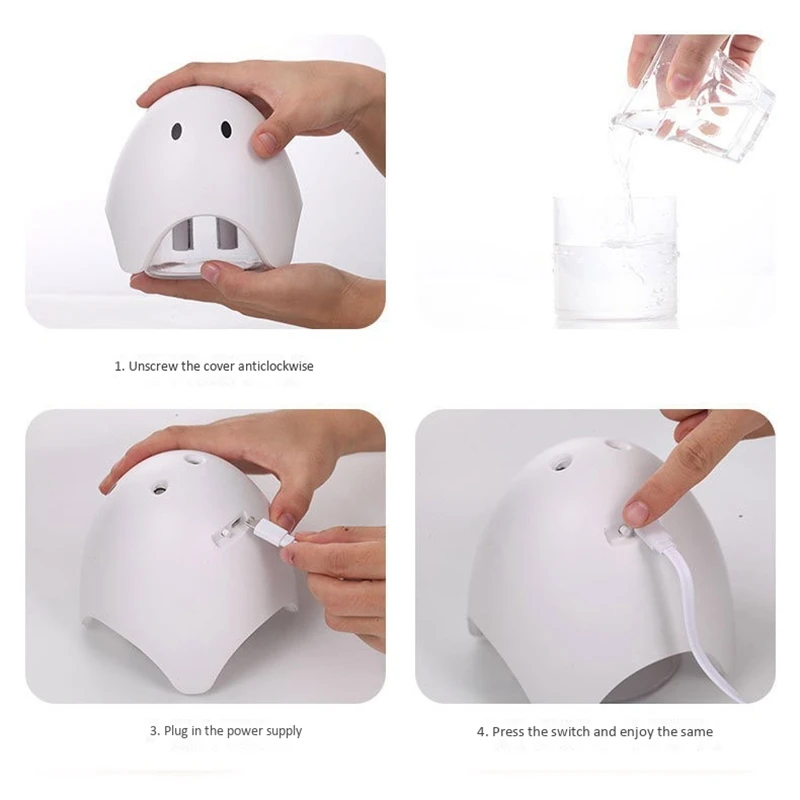 1. Unscrew the cover anticlockwise

3. Plug in the power supply

4. Press the switch and enjoy the same