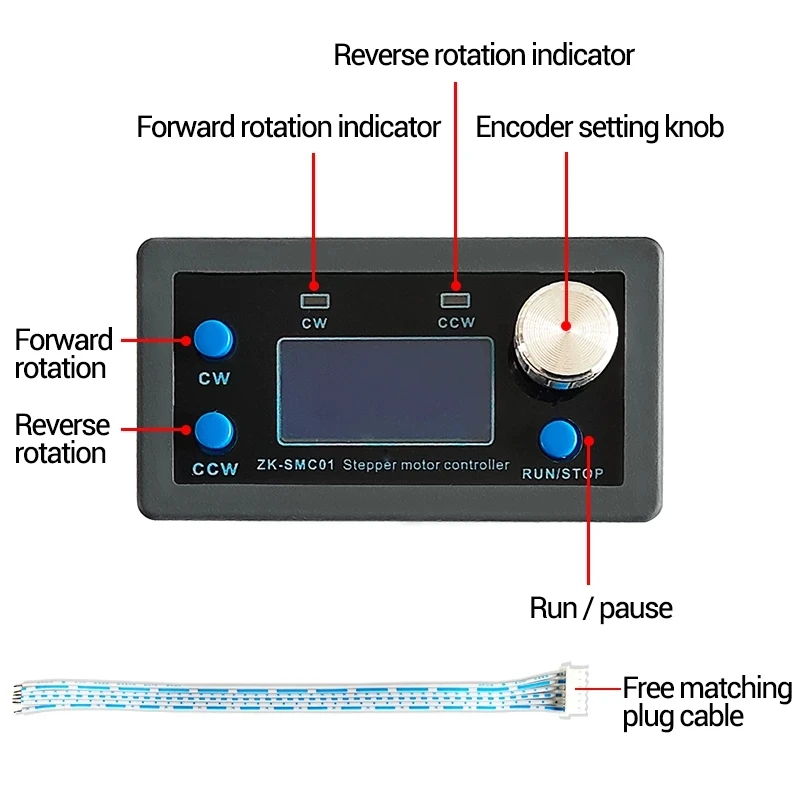 Reverse rotation indicator

Forward rotation indicator

Encoder setting knob

CW

CCW

Forward rotation

CW

Reverse rotation

CCW

ZK-SMC01 Stepper motor controller

RUN/STOP

Run / pause

Free matching plug cable