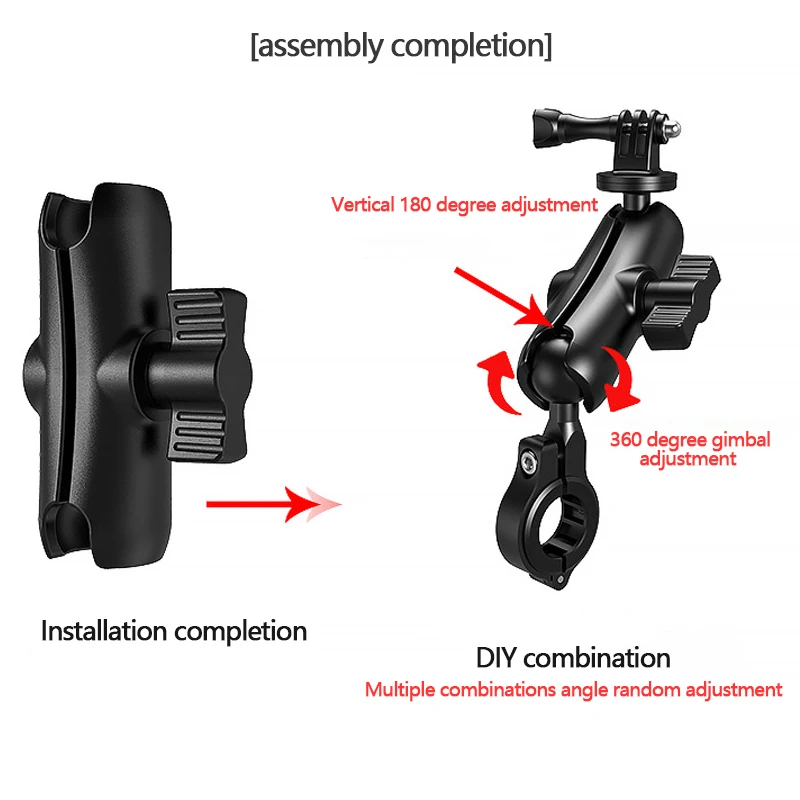 [assembly completion]

Vertical 180 degree adjustment

360 degree gimbal adjustment

Installation completion

DIY combination

Multiple combinations angle random adjustment