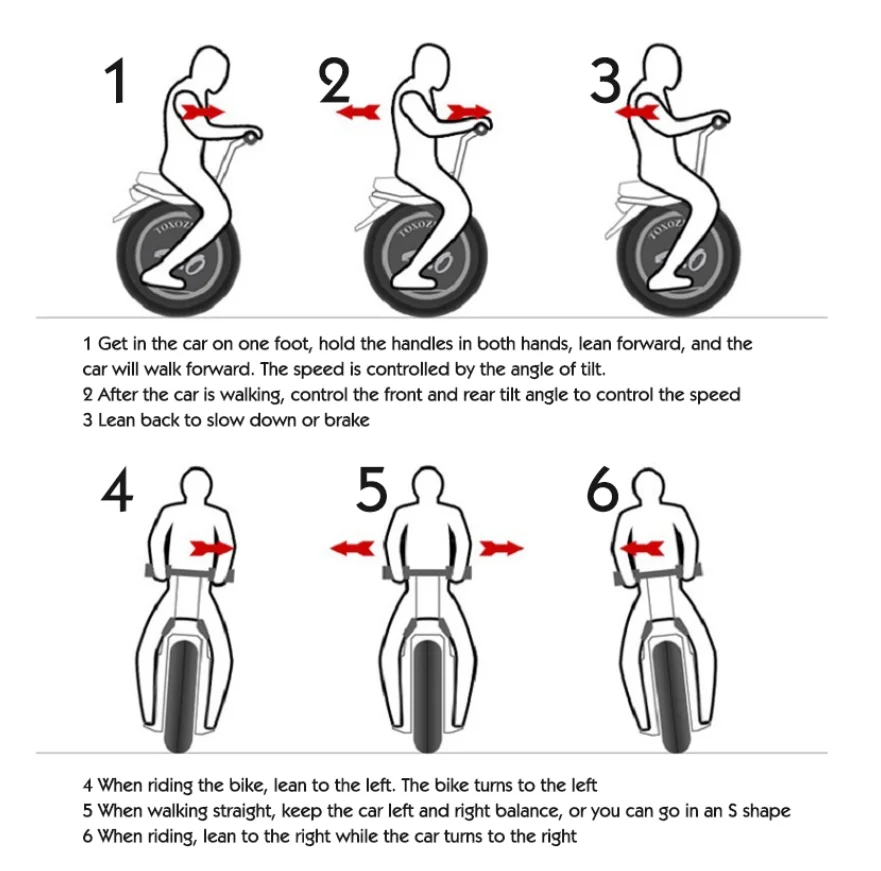 1

2

3

TOXOZ

TOXOZ

TOXOZ

1 Get in the car on one foot, hold the handles in both hands, lean forward, and the car will walk forward. The speed is controlled by the angle of tilt.
2 After the car is walking, control the front and rear tilt angle to control the speed
3 Lean back to slow down or brake

4

5

6

4 When riding the bike, lean to the left. The bike turns to the left
5 When walking straight, keep the car left and right balance, or you can go in an S shape
6 When riding, lean to the right while the car turns to the right