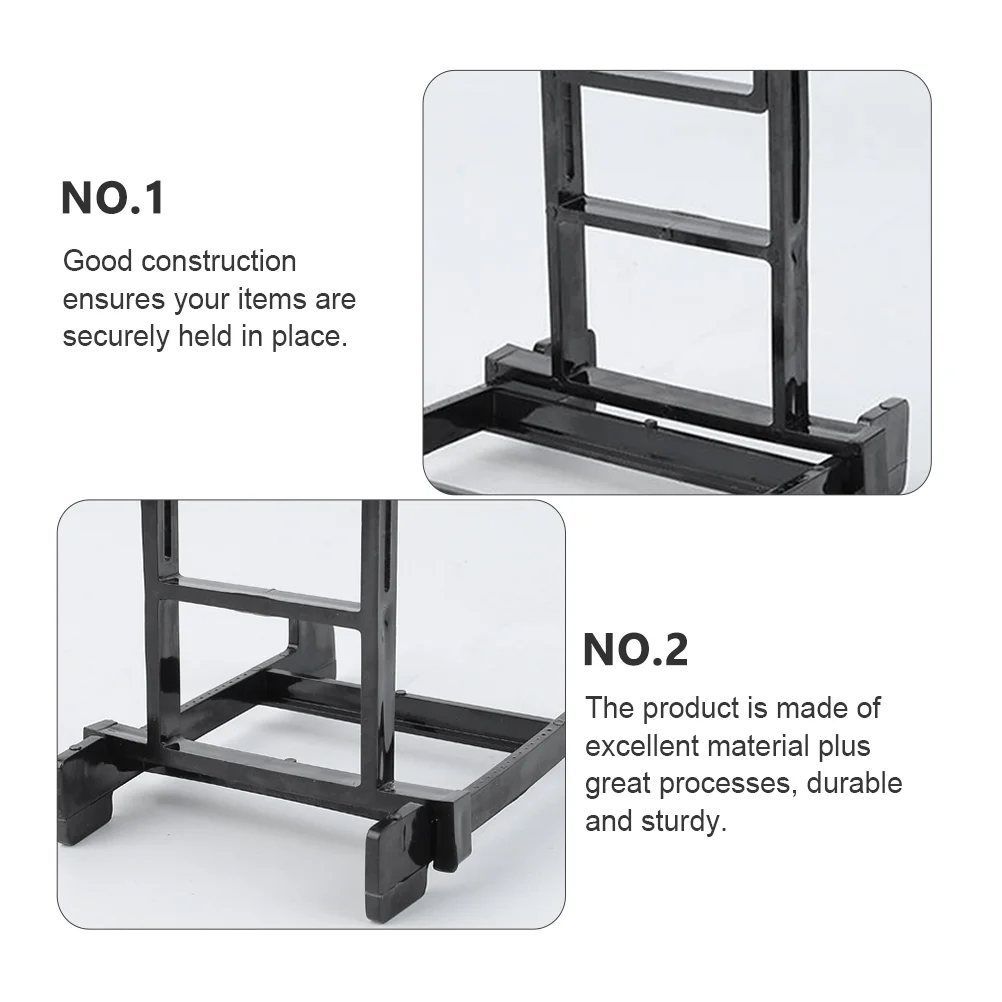 NO.1

Good construction ensures your items are securely held in place.

NO.2

The product is made of excellent material plus great processes, durable and sturdy.