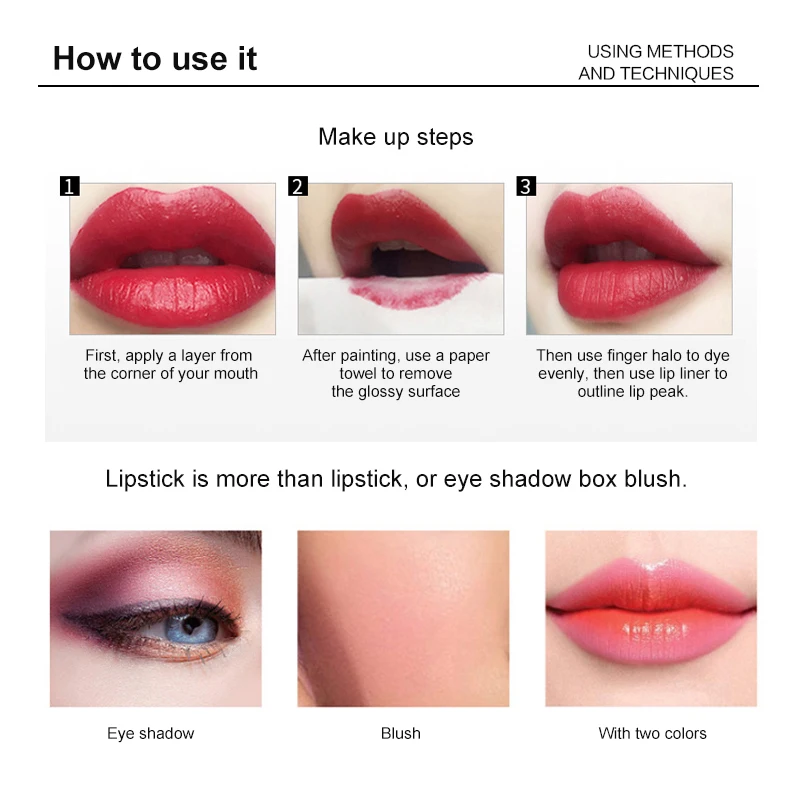 How to use it

USING METHODS AND TECHNIQUES

Make up steps

1

First, apply a layer from the corner of your mouth

2

After painting, use a paper towel to remove the glossy surface

3

Then use finger halo to dye evenly, then use lip liner to outline lip peak.

Lipstick is more than lipstick, or eye shadow box blush.

Eye shadow

Blush

With two colors