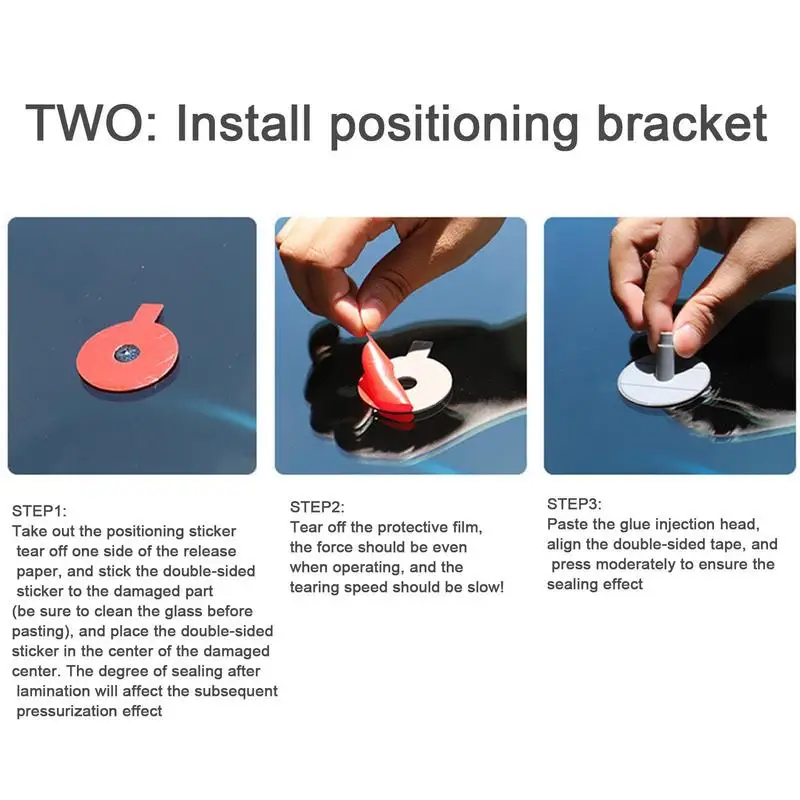 TWO: Install positioning bracket

STEP1:
Take out the positioning sticker tear off one side of the release paper, and stick the double-sided sticker to the damaged part (be sure to clean the glass before pasting), and place the double-sided sticker in the center of the damaged center. The degree of sealing after lamination will affect the subsequent pressurization effect

STEP2:
Tear off the protective film, the force should be even when operating, and the tearing speed should be slow!

STEP3:
Paste the glue injection head, align the double-sided tape, and press moderately to ensure the sealing effect