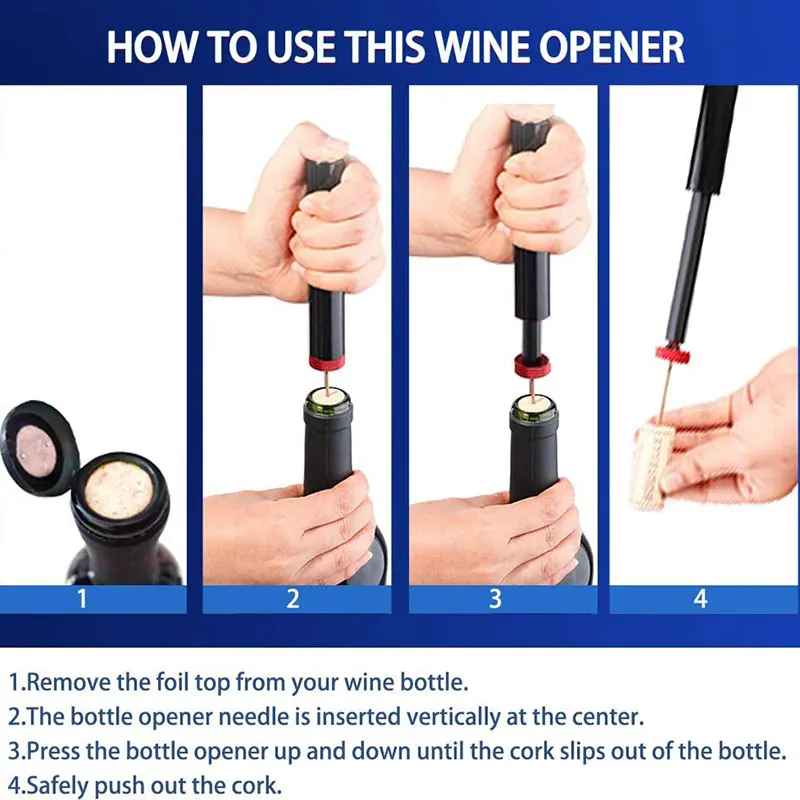 HOW TO USE THIS WINE OPENER

1

2

3

4

1.Remove the foil top from your wine bottle.
2.The bottle opener needle is inserted vertically at the center.
3.Press the bottle opener up and down until the cork slips out of the bottle.
4.Safely push out the cork.