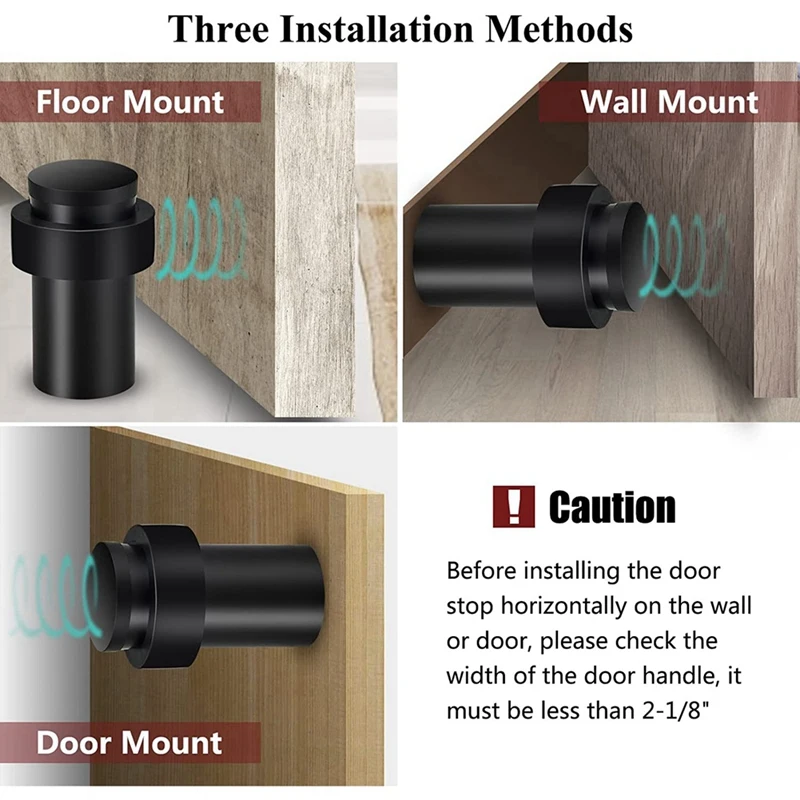 Three Installation Methods

Floor Mount

Wall Mount

Door Mount

! Caution

Before installing the door stop horizontally on the wall or door, please check the width of the door handle, it must be less than 2-1/8"