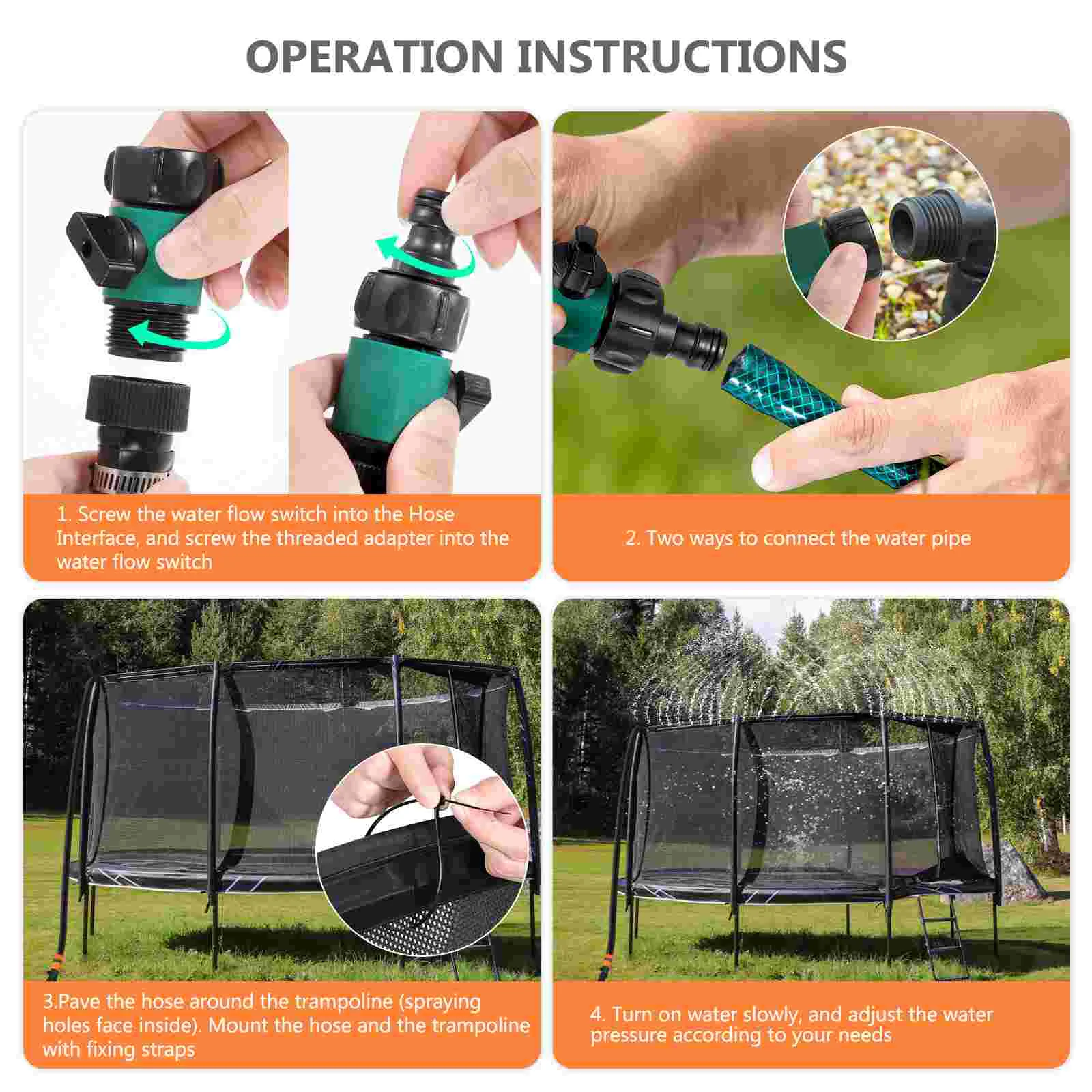 OPERATION INSTRUCTIONS

1. Screw the water flow switch into the Hose Interface, and screw the threaded adapter into the water flow switch

2. Two ways to connect the water pipe

3.Pave the hose around the trampoline (spraying holes face inside). Mount the hose and the trampoline with fixing straps

4. Turn on water slowly, and adjust the water pressure according to your needs