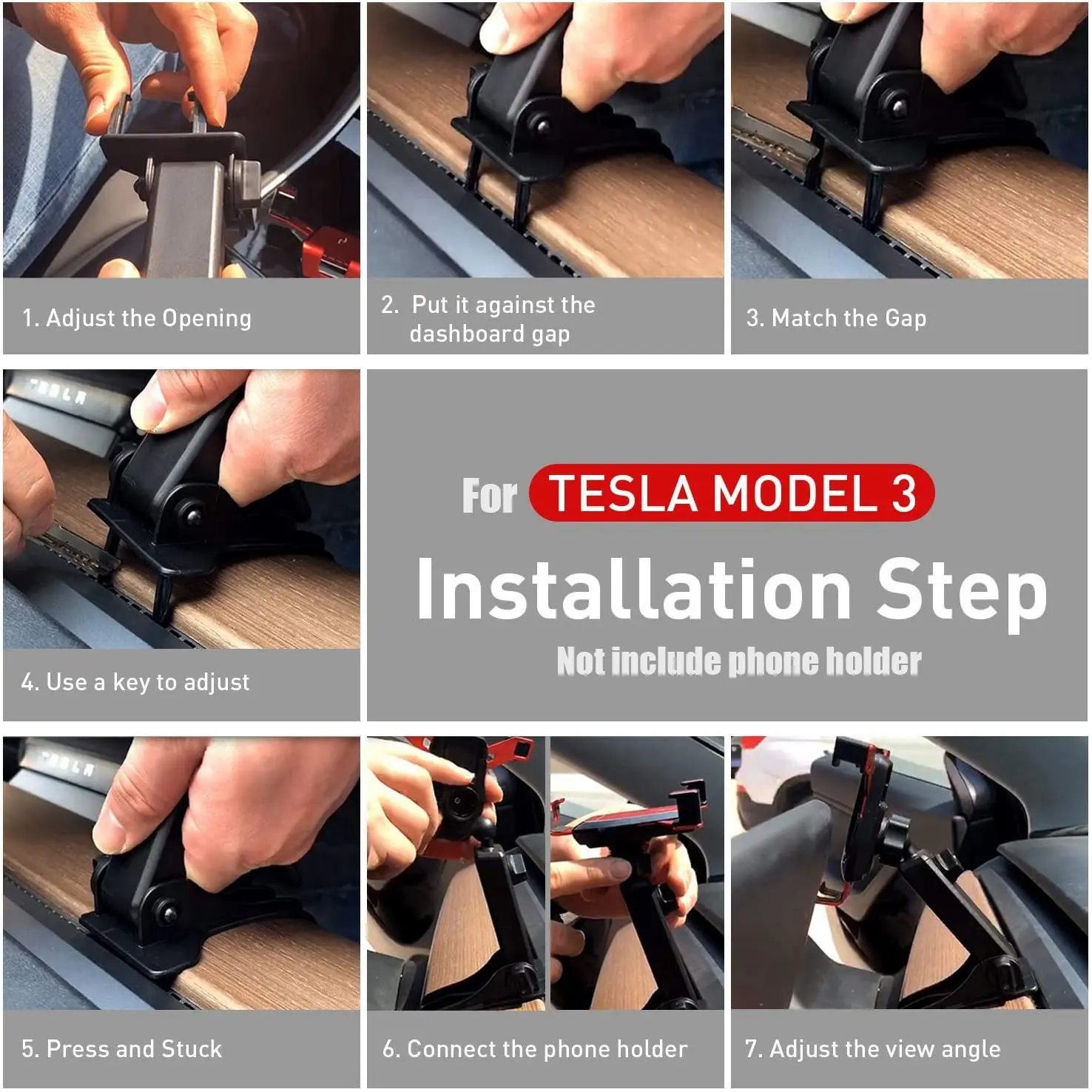 1. Adjust the Opening

2. Put it against the dashboard gap

3. Match the Gap

TESLA

4. Use a key to adjust

For TESLA MODEL 3

Installation Step

Not include phone holder

TESLA

5. Press and Stuck

6. Connect the phone holder

7. Adjust the view angle