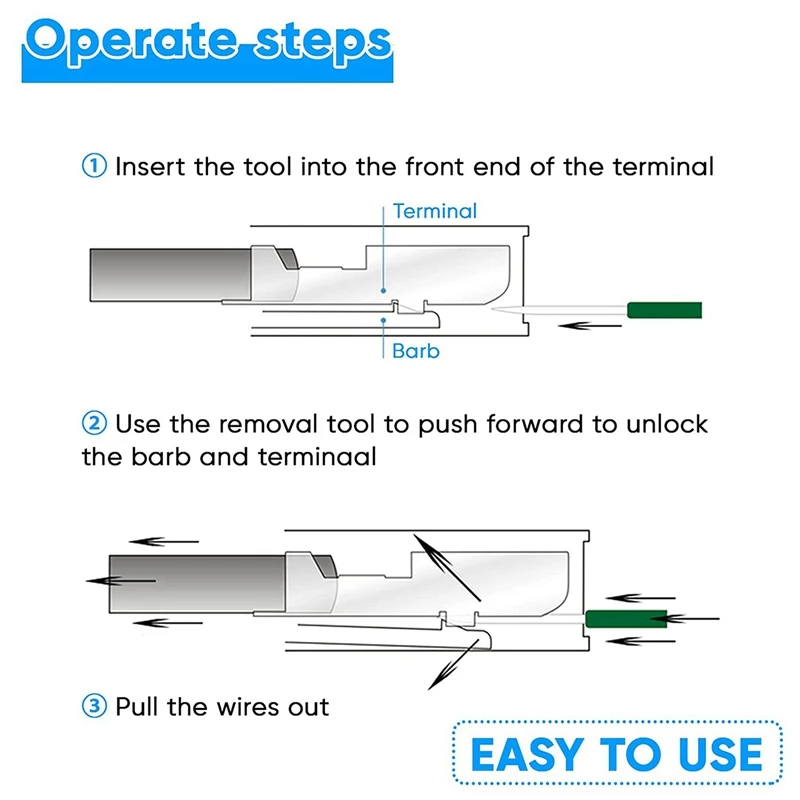 Operate steps

① Insert the tool into the front end of the terminal

Terminal

Barb

② Use the removal tool to push forward to unlock the barb and terminaal

③ Pull the wires out

EASY TO USE